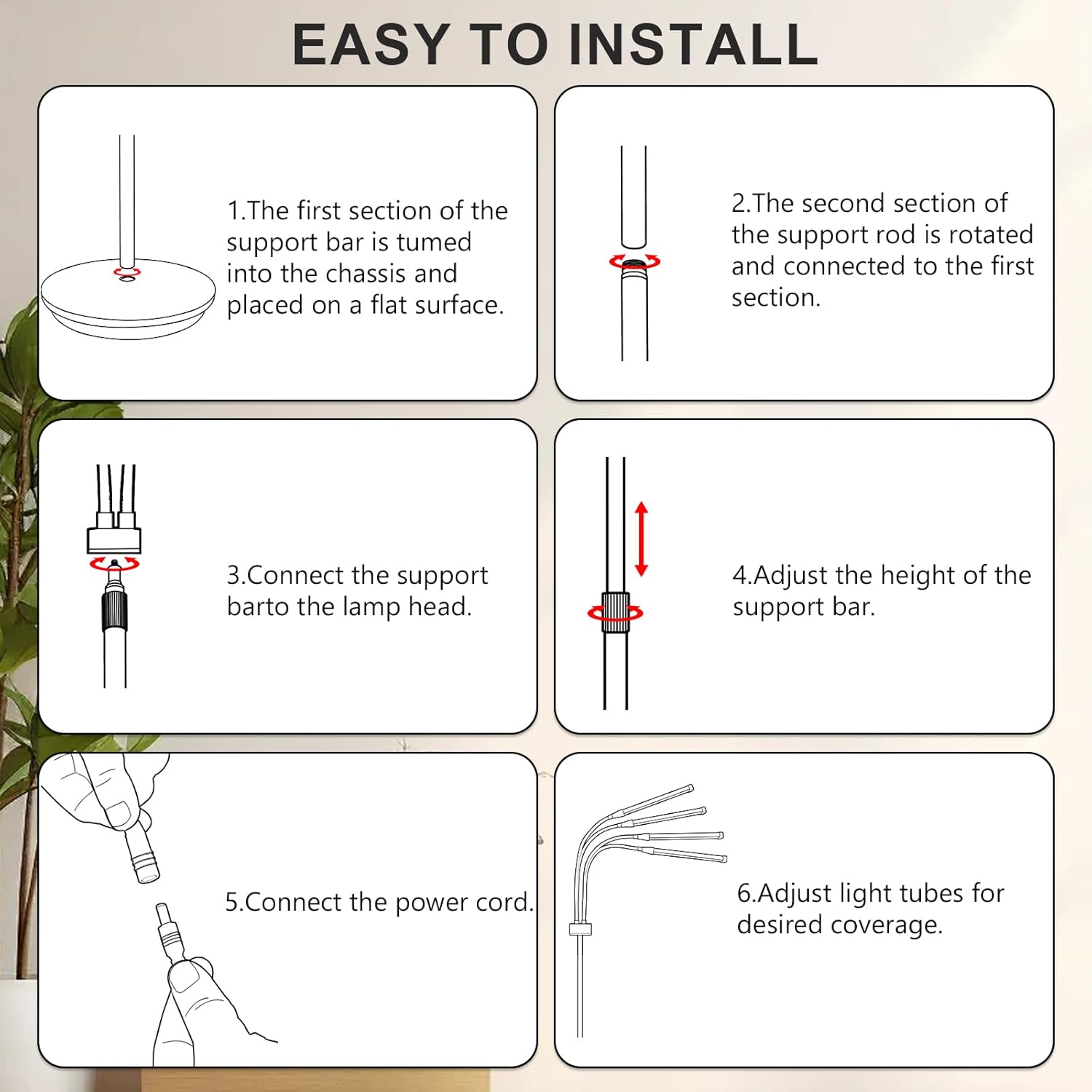 EASY TO INSTALL

1.The first section of the support bar is tumed into the chassis and placed on a flat surface.

2.The second section of the support rod is rotated and connected to the first section.

3.Connect the support barto the lamp head.

4.Adjust the height of the support bar.

5.Connect the power cord.

6.Adjust light tubes for desired coverage.