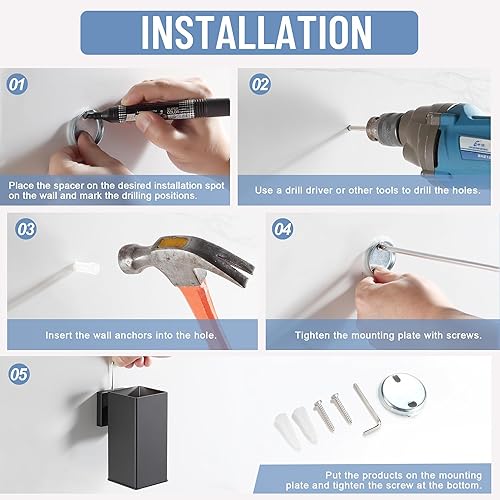 INSTALLATION

01

Place the spacer on the desired installation spot on the wall and mark the drilling positions.

02

Use a drill driver or other tools to drill the holes.

03

Insert the wall anchors into the hole.

04

Tighten the mounting plate with screws.

05

Put the products on the mounting plate and tighten the screw at the bottom.