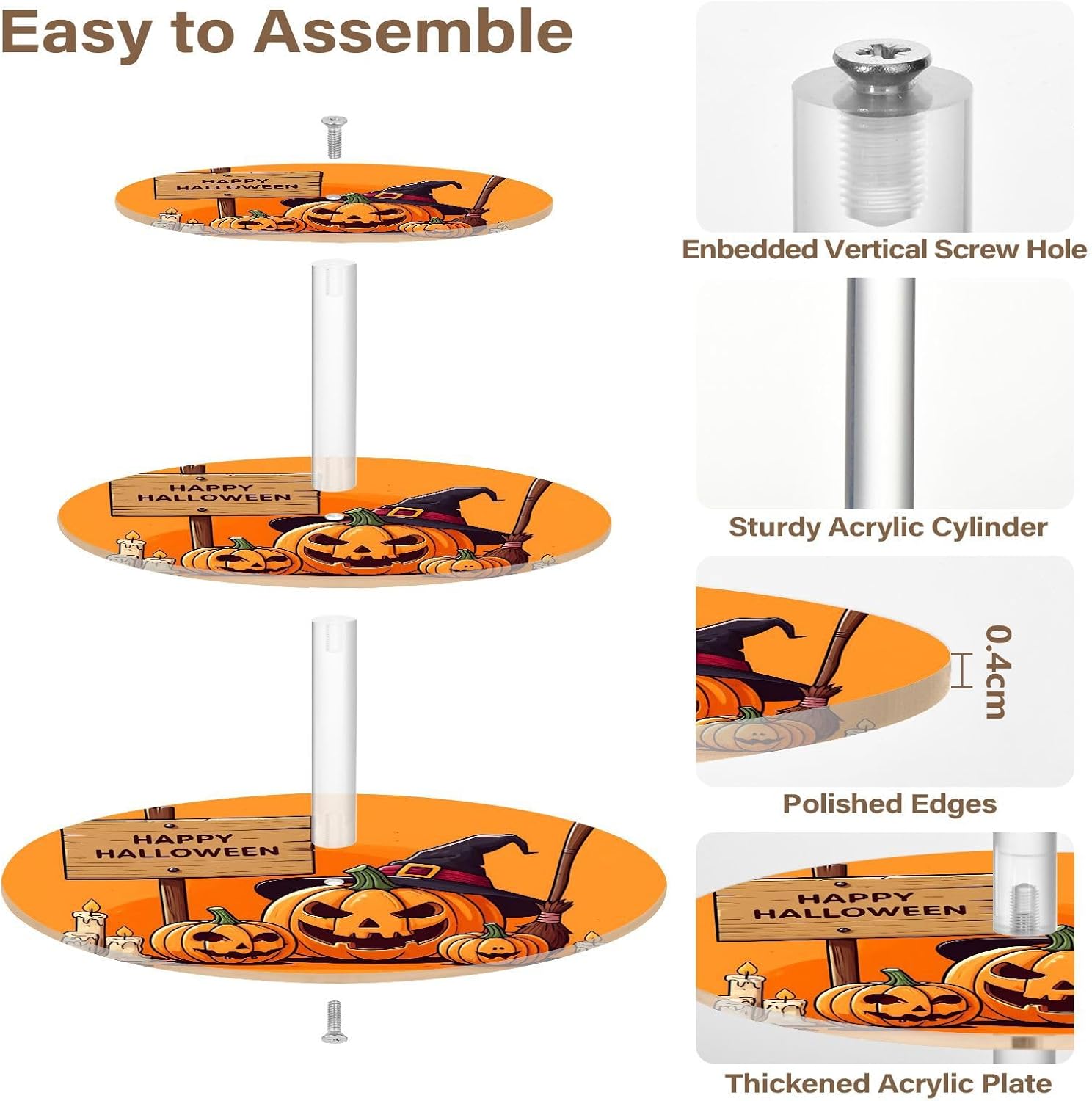 Easy to Assemble

HAPPY HALLOWEEN

HAPPY HALLOWEEN

HAPPY HALLOWEEN

Enbedded Vertical Screw Hole

Sturdy Acrylic Cylinder

0.4cm

Polished Edges

HAPPY HALLOWEEN

Thickened Acrylic Plate