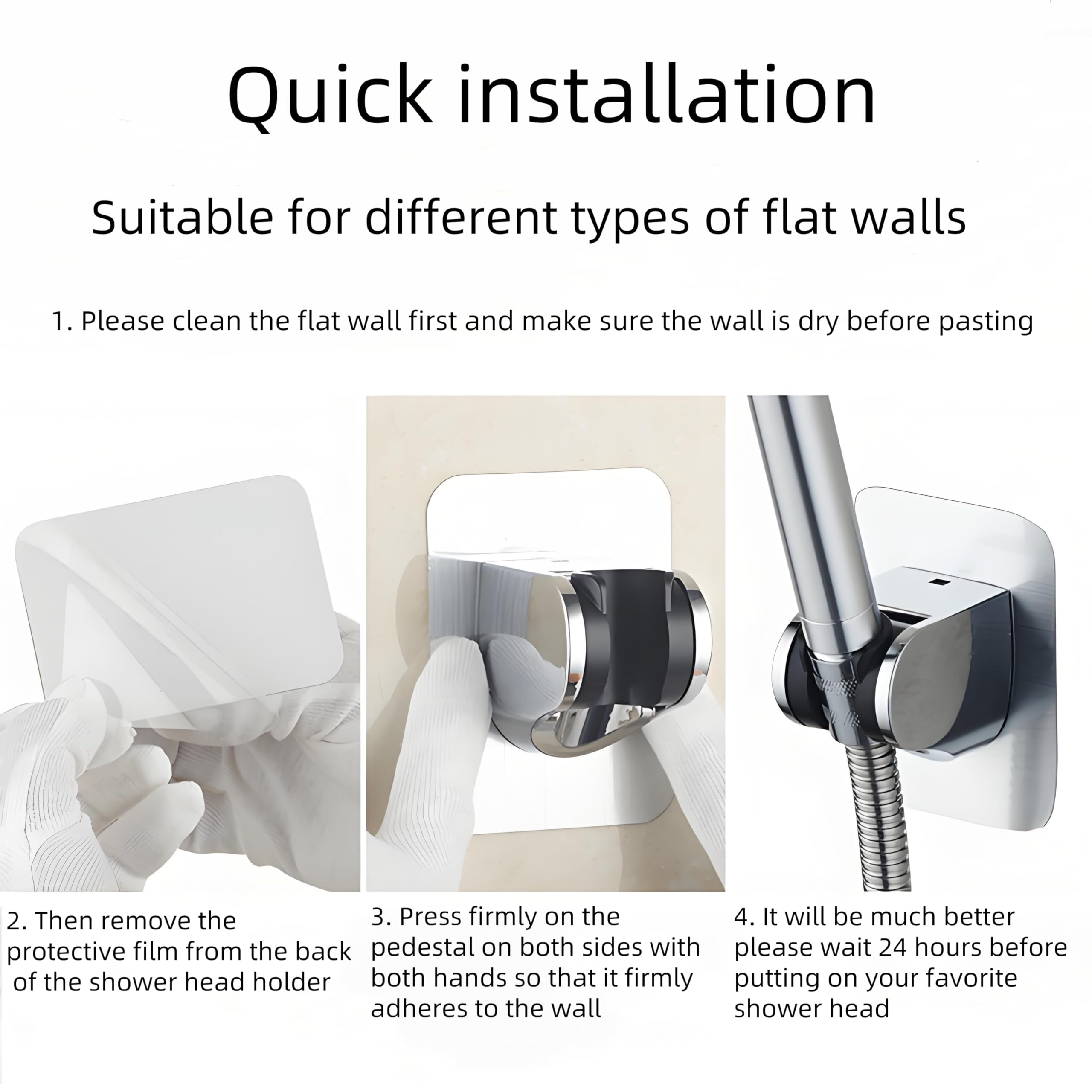 Quick installation

Suitable for different types of flat walls

1. Please clean the flat wall first and make sure the wall is dry before pasting

2. Then remove the protective film from the back of the shower head holder

3. Press firmly on the pedestal on both sides with both hands so that it firmly adheres to the wall

4. It will be much better please wait 24 hours before putting on your favorite shower head