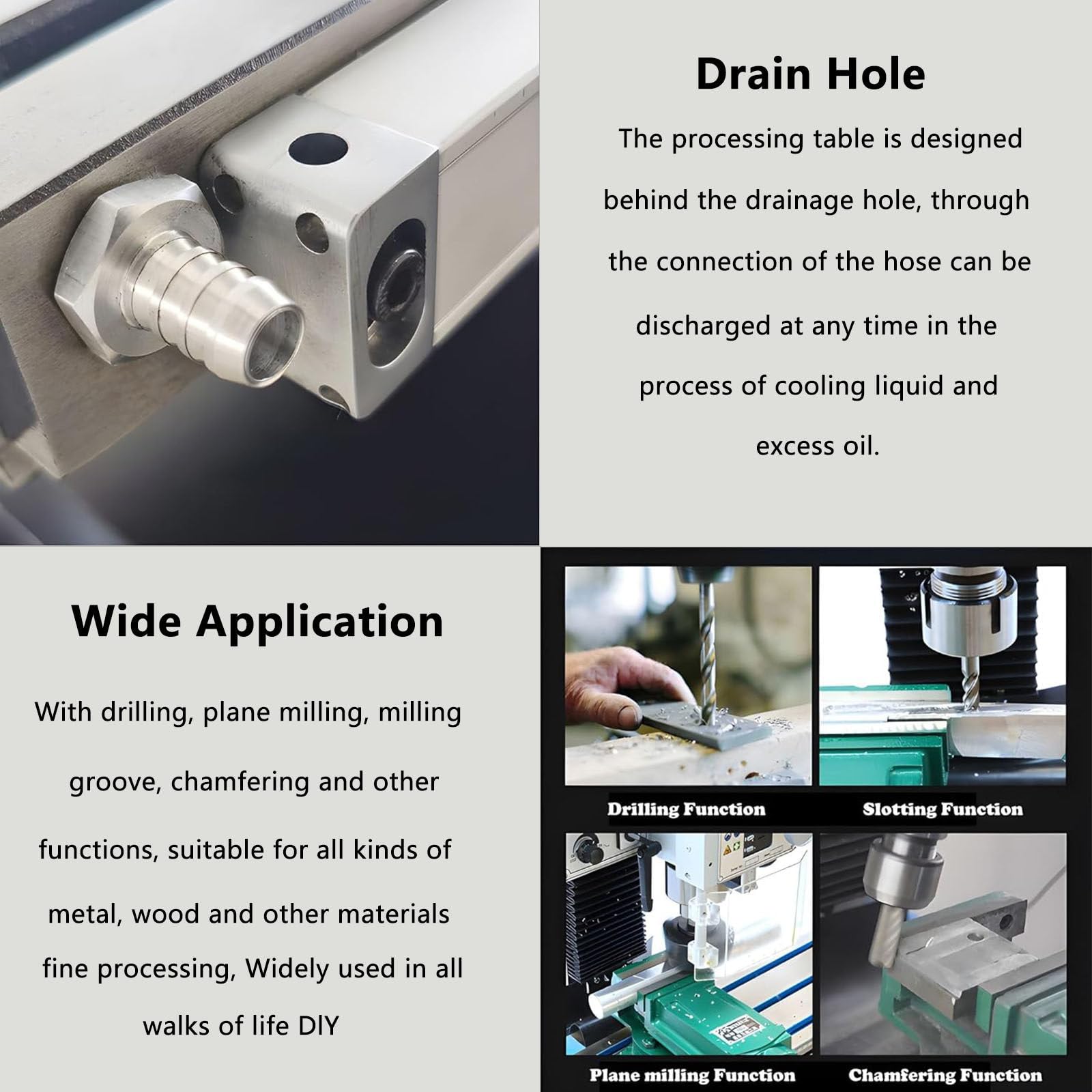 Drain Hole

The processing table is designed behind the drainage hole, through the connection of the hose can be discharged at any time in the process of cooling liquid and excess oil.

Wide Application

With drilling, plane milling, milling groove, chamfering and other functions, suitable for all kinds of metal, wood and other materials fine processing, Widely used in all walks of life DIY

Drilling Function

Slotting Function

Plane milling Function

Chamfering Function