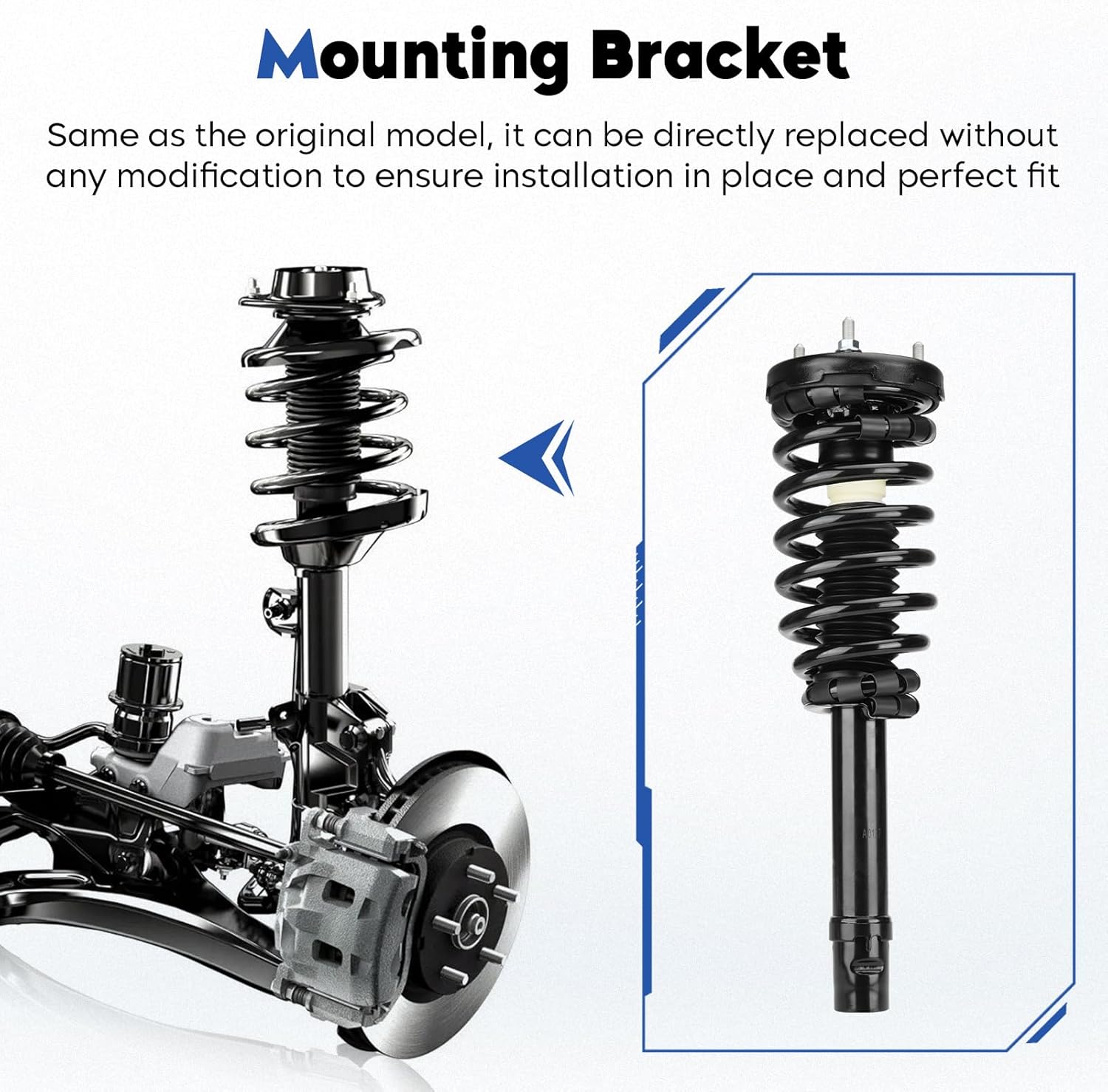 Mounting Bracket

Same as the original model, it can be directly replaced without any modification to ensure installation in place and perfect fit