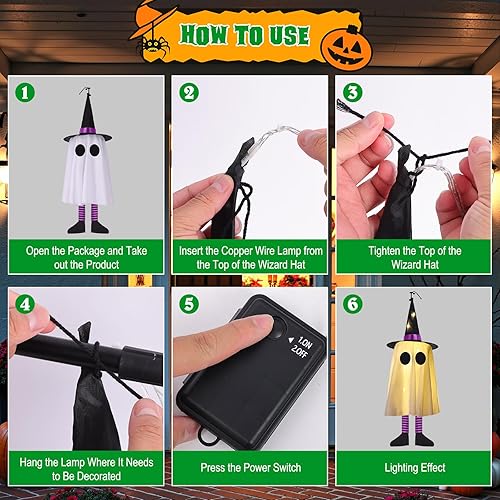 HOW TO USE

1
Open the Package and Take out the Product

2
Insert the Copper Wire Lamp from the Top of the Wizard Hat

3
Tighten the Top of the Wizard Hat

4
Hang the Lamp Where It Needs to Be Decorated

5
1.ON
2.OFF
Press the Power Switch

6
Lighting Effect