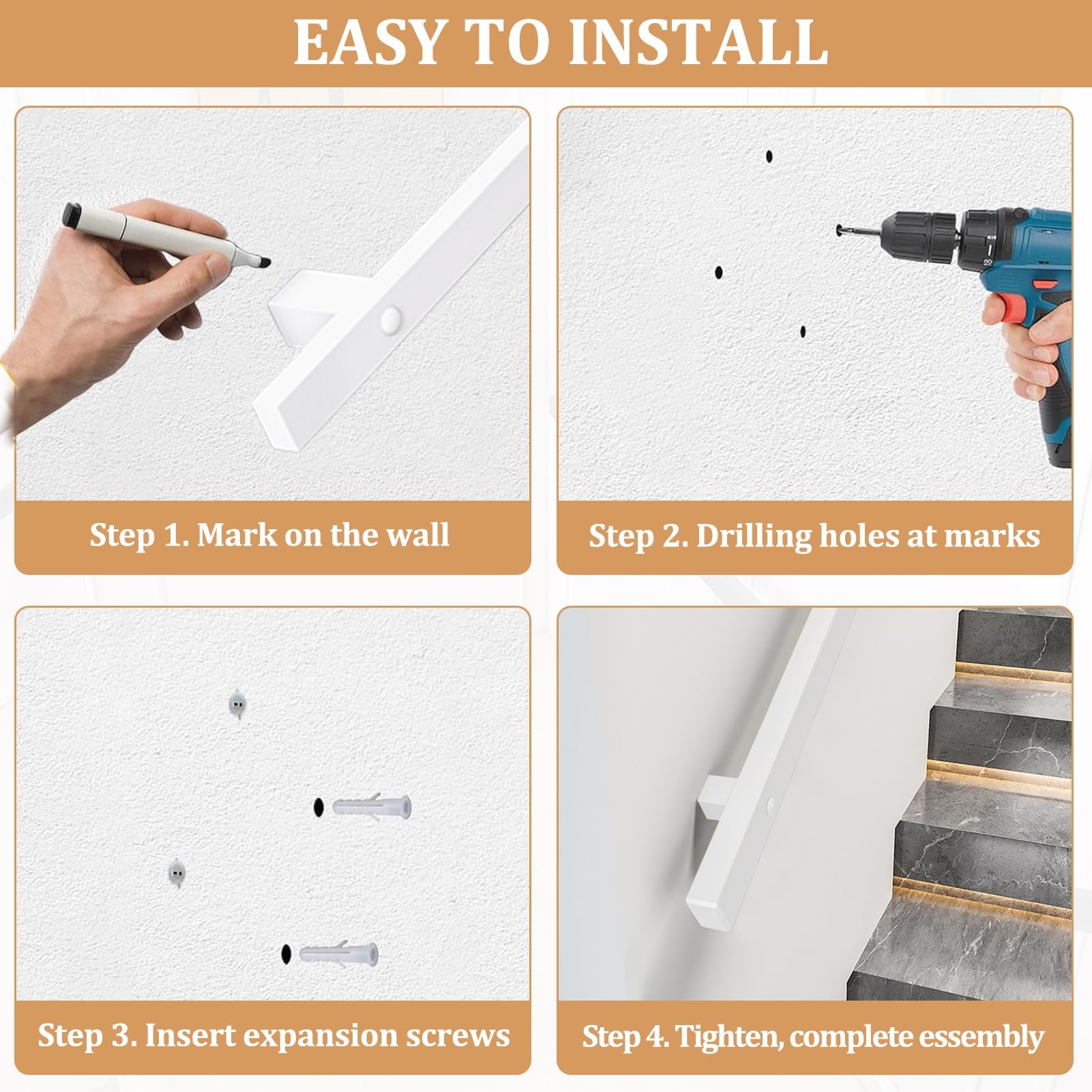 EASY TO INSTALL

Step 1. Mark on the wall

Step 2. Drilling holes at marks

Step 3. Insert expansion screws

Step 4. Tighten, complete essembly