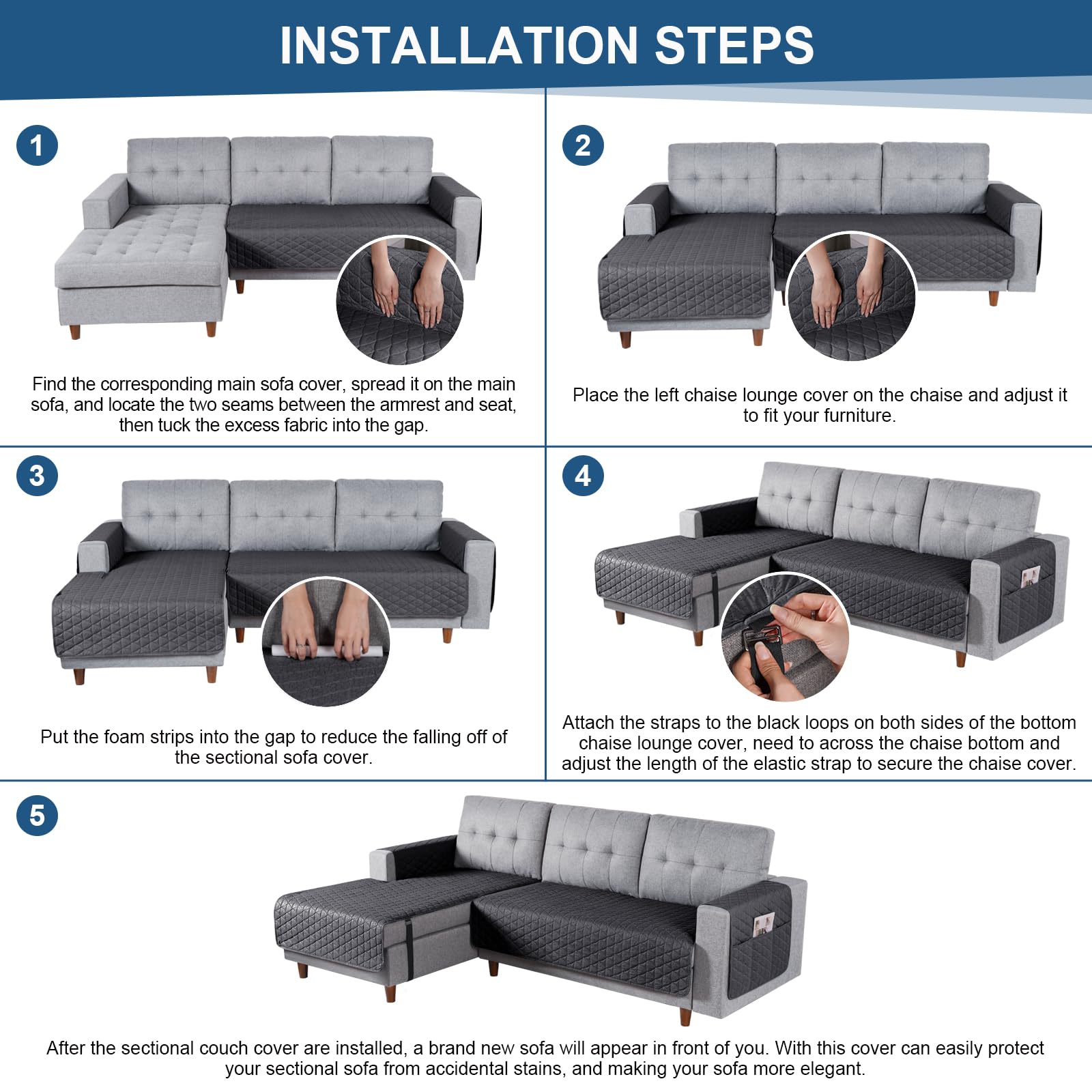 INSTALLATION STEPS

1

Find the corresponding main sofa cover, spread it on the main sofa, and locate the two seams between the armrest and seat, then tuck the excess fabric into the gap.

2

Place the left chaise lounge cover on the chaise and adjust it to fit your furniture.

3

Put the foam strips into the gap to reduce the falling off of the sectional sofa cover.

4

Attach the straps to the black loops on both sides of the bottom chaise lounge cover, need to across the chaise bottom and adjust the length of the elastic strap to secure the chaise cover.

5

After the sectional couch cover are installed, a brand new sofa will appear in front of you. With this cover can easily protect your sectional sofa from accidental stains, and making your sofa more elegant.