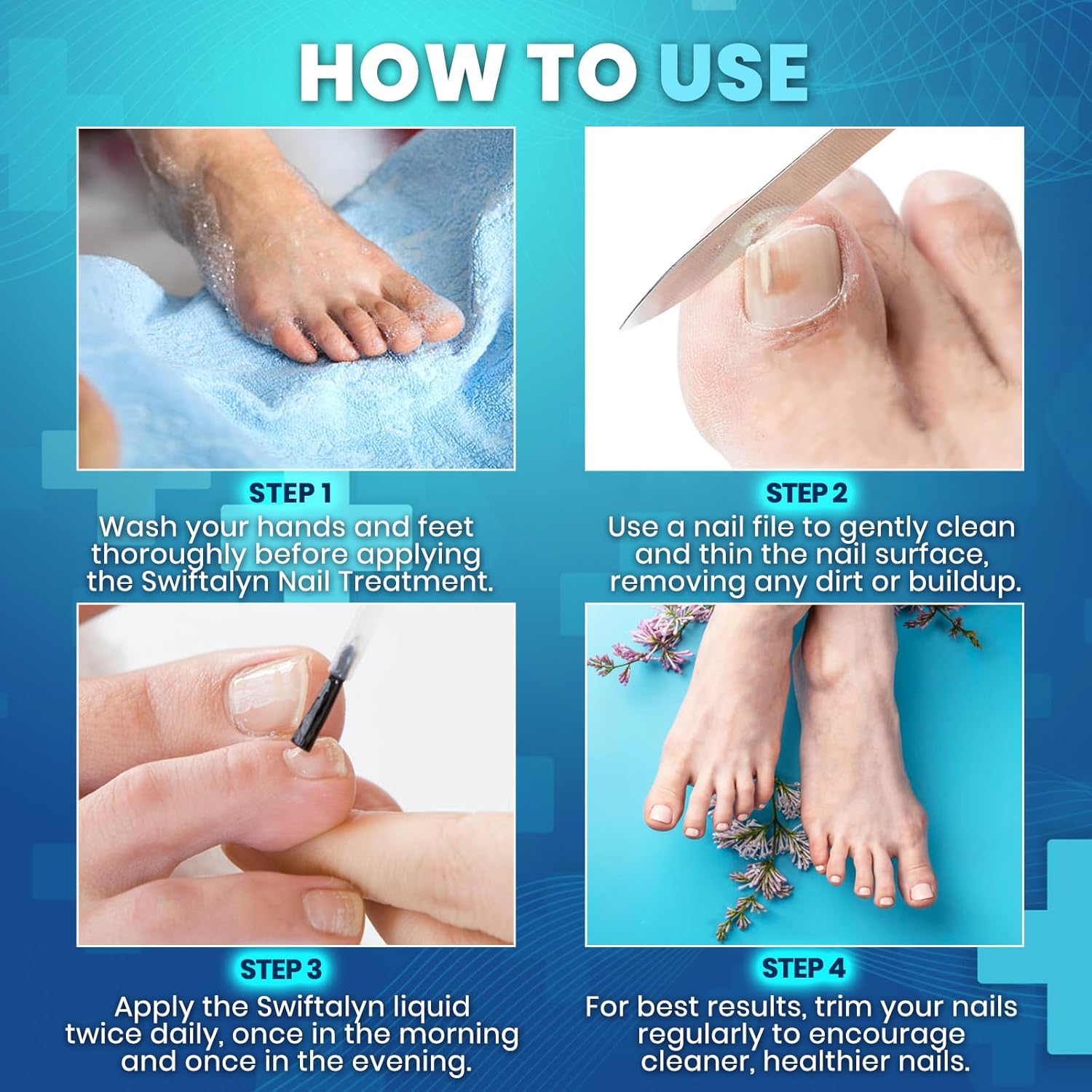 HOW TO USE

STEP 1
Wash your hands and feet thoroughly before applying the Swiftalyn Nail Treatment.

STEP 2
Use a nail file to gently clean and thin the nail surface, removing any dirt or buildup.

STEP 3
Apply the Swiftalyn liquid twice daily, once in the morning and once in the evening.

STEP 4
For best results, trim your nails regularly to encourage cleaner, healthier nails.