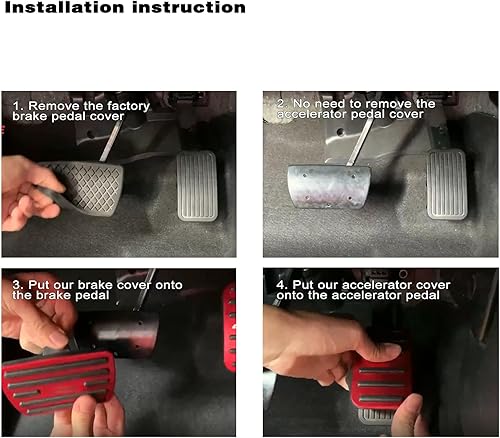 Installation instruction

1. Remove the factory brake pedal cover

2. No need to remove the accelerator pedal cover

3. Put our brake cover onto the brake pedal

4. Put our accelerator cover onto the accelerator pedal