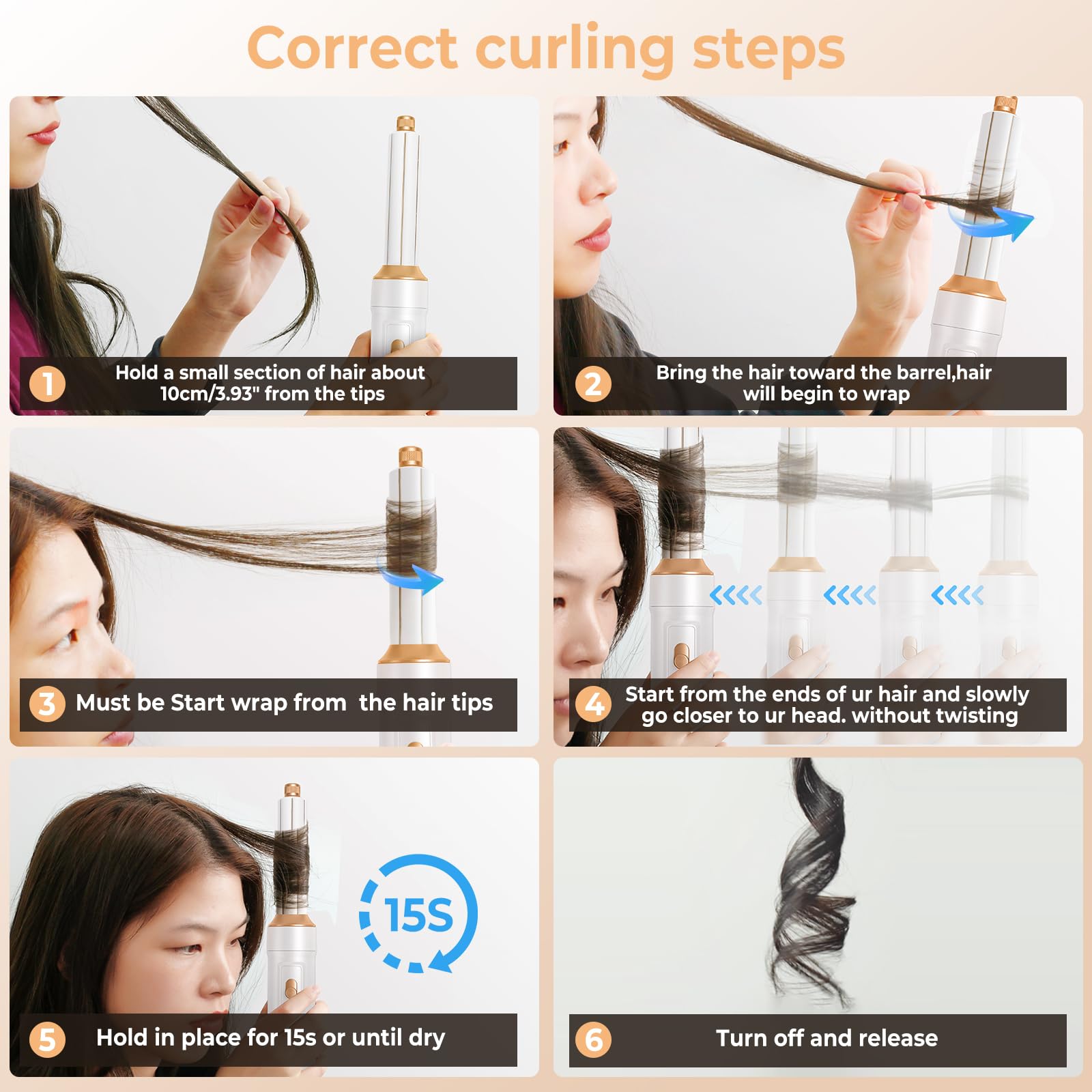 Correct curling steps

1 Hold a small section of hair about 10cm/3.93" from the tips

2 Bring the hair toward the barrel,hair will begin to wrap

3 Must be Start wrap from  the hair tips

4 Start from the ends of ur hair and slowly go closer to ur head. without twisting

15S

5 Hold in place for 15s or until dry

6 Turn off and release