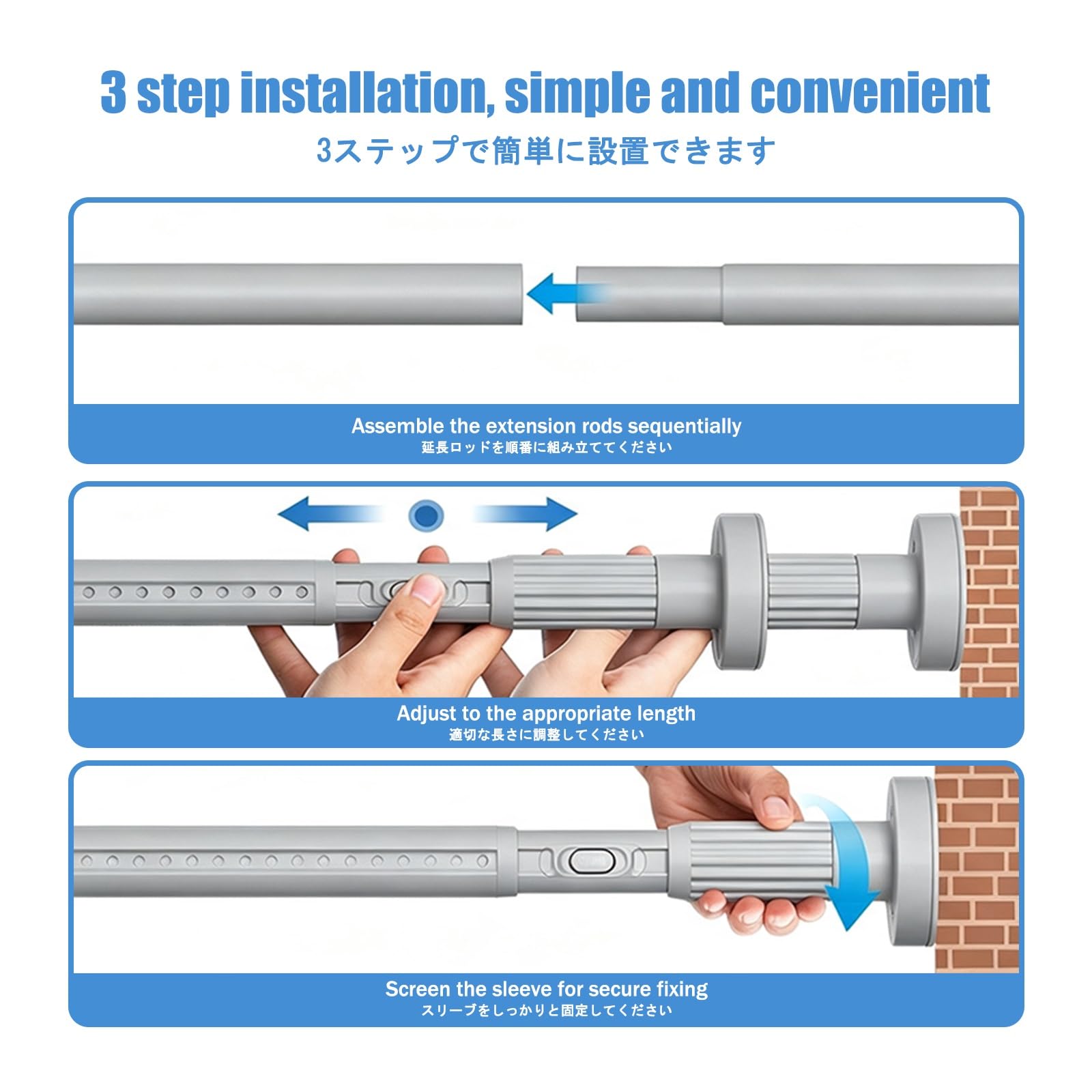 3 step installation, simple and convenient
3ステップで簡単に設置できます

Assemble the extension rods sequentially
延長ロッドを順番に組み立ててください

Adjust to the appropriate length
適切な長さに調整してください

Screen the sleeve for secure fixing
スリーブをしっかりと固定してください