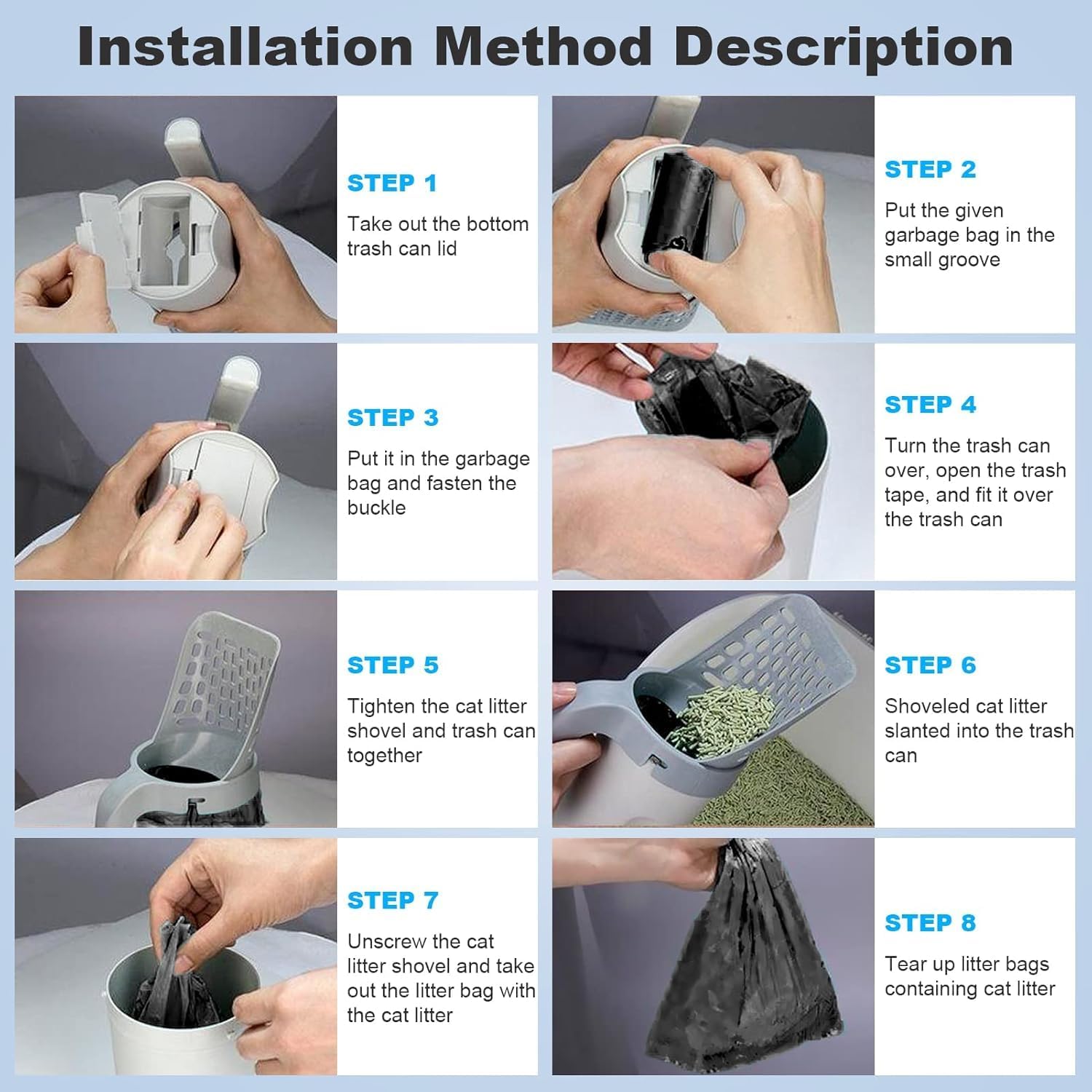 Installation Method Description

STEP 1

Take out the bottom trash can lid

STEP 2

Put the given garbage bag in the small groove

STEP 3

Put it in the garbage bag and fasten the buckle

STEP 4

Turn the trash can over, open the trash tape, and fit it over the trash can

STEP 5

Tighten the cat litter shovel and trash can together

STEP 6

Shoveled cat litter slanted into the trash can

STEP 7

Unscrew the cat litter shovel and take out the litter bag with the cat litter

STEP 8

Tear up litter bags containing cat litter