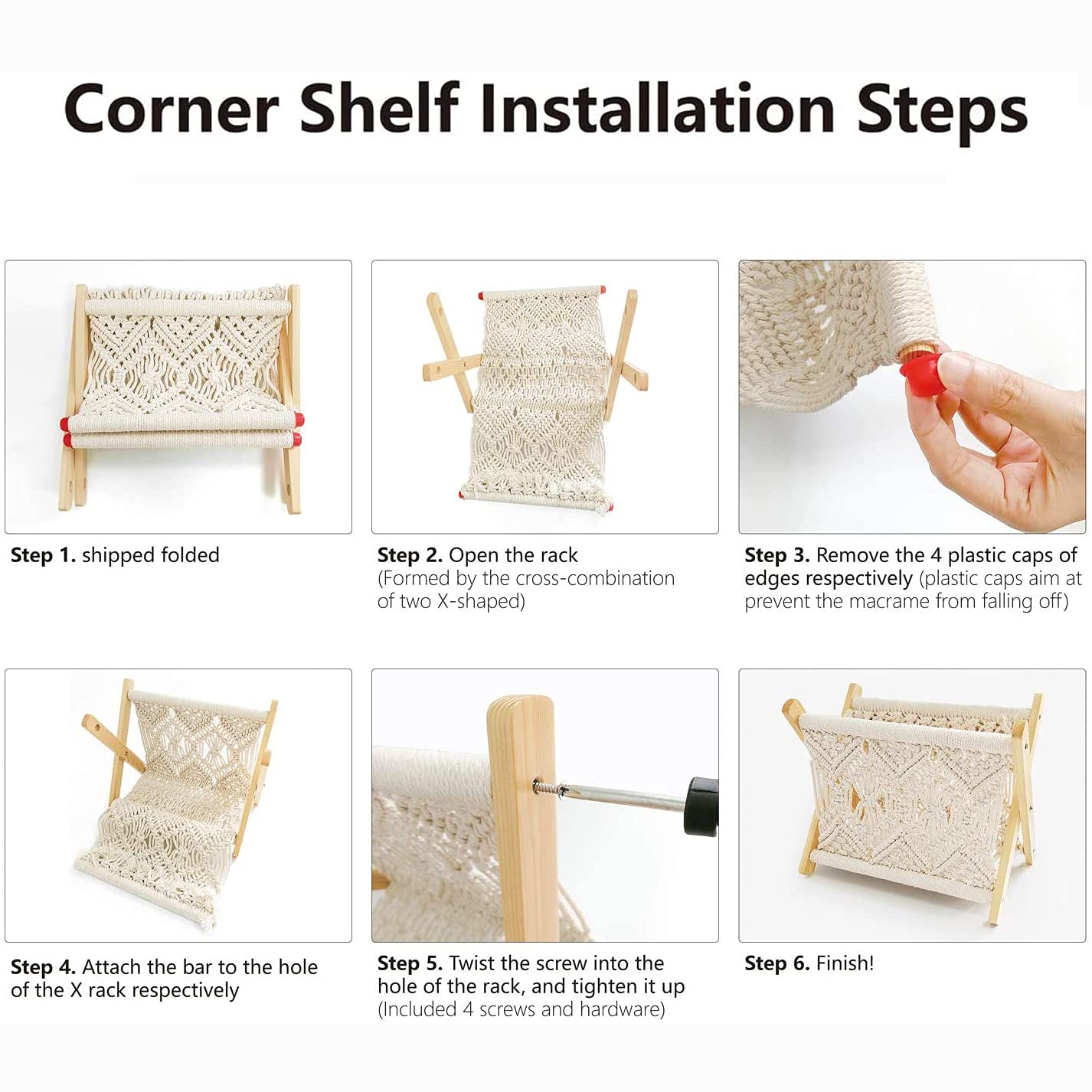 Corner Shelf Installation Steps

Step 1. shipped folded

Step 2. Open the rack (Formed by the cross-combination of two X-shaped)

Step 3. Remove the 4 plastic caps of edges respectively (plastic caps aim at prevent the macrame from falling off)

Step 4. Attach the bar to the hole of the X rack respectively

Step 5. Twist the screw into the hole of the rack, and tighten it up (Included 4 screws and hardware)

Step 6. Finish!