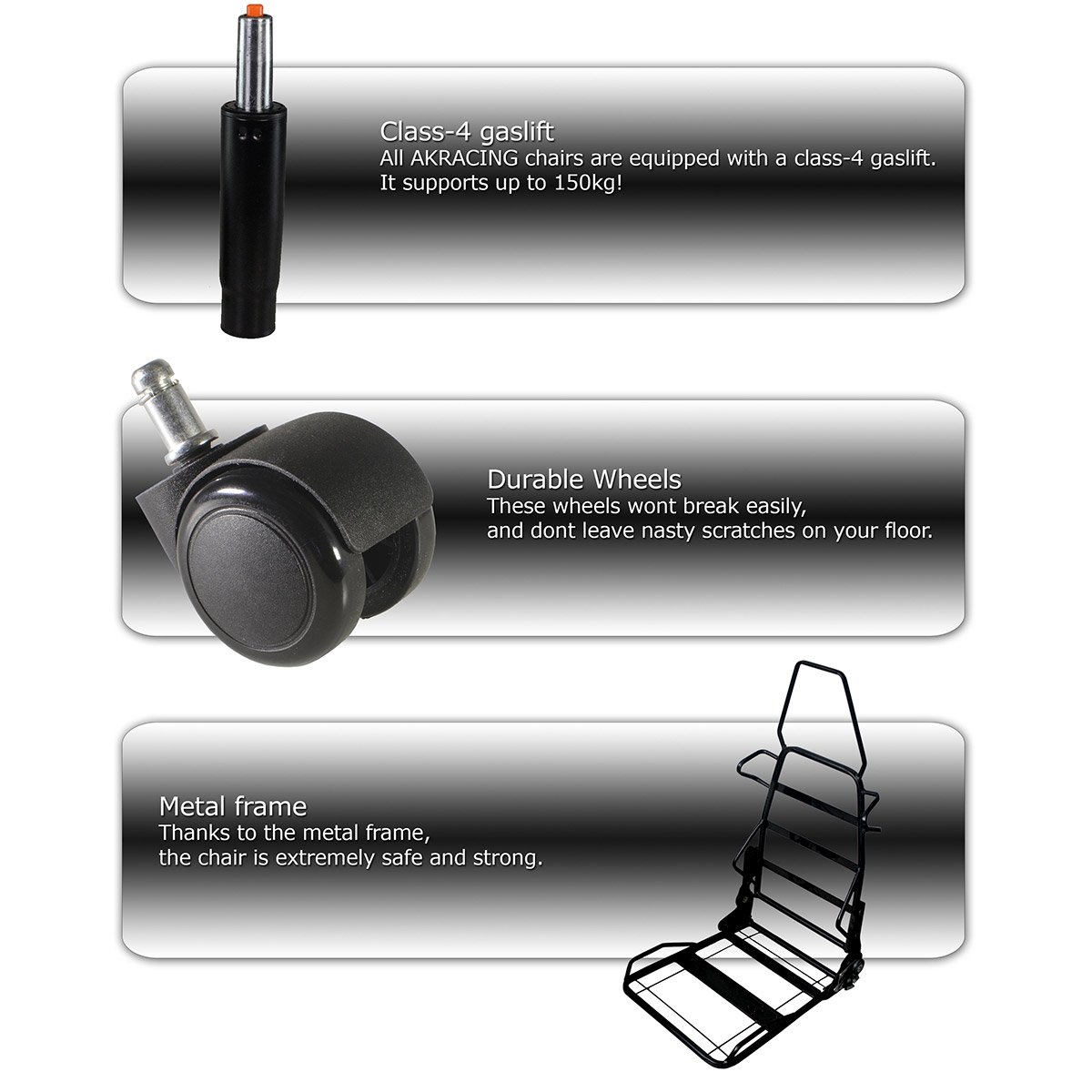 Class-4 gaslift
All AKRACING chairs are equipped with a class-4 gaslift. It supports up to 150kg!

Durable Wheels
These wheels wont break easily, and dont leave nasty scratches on your floor.

Metal frame
Thanks to the metal frame, the chair is extremely safe and strong.