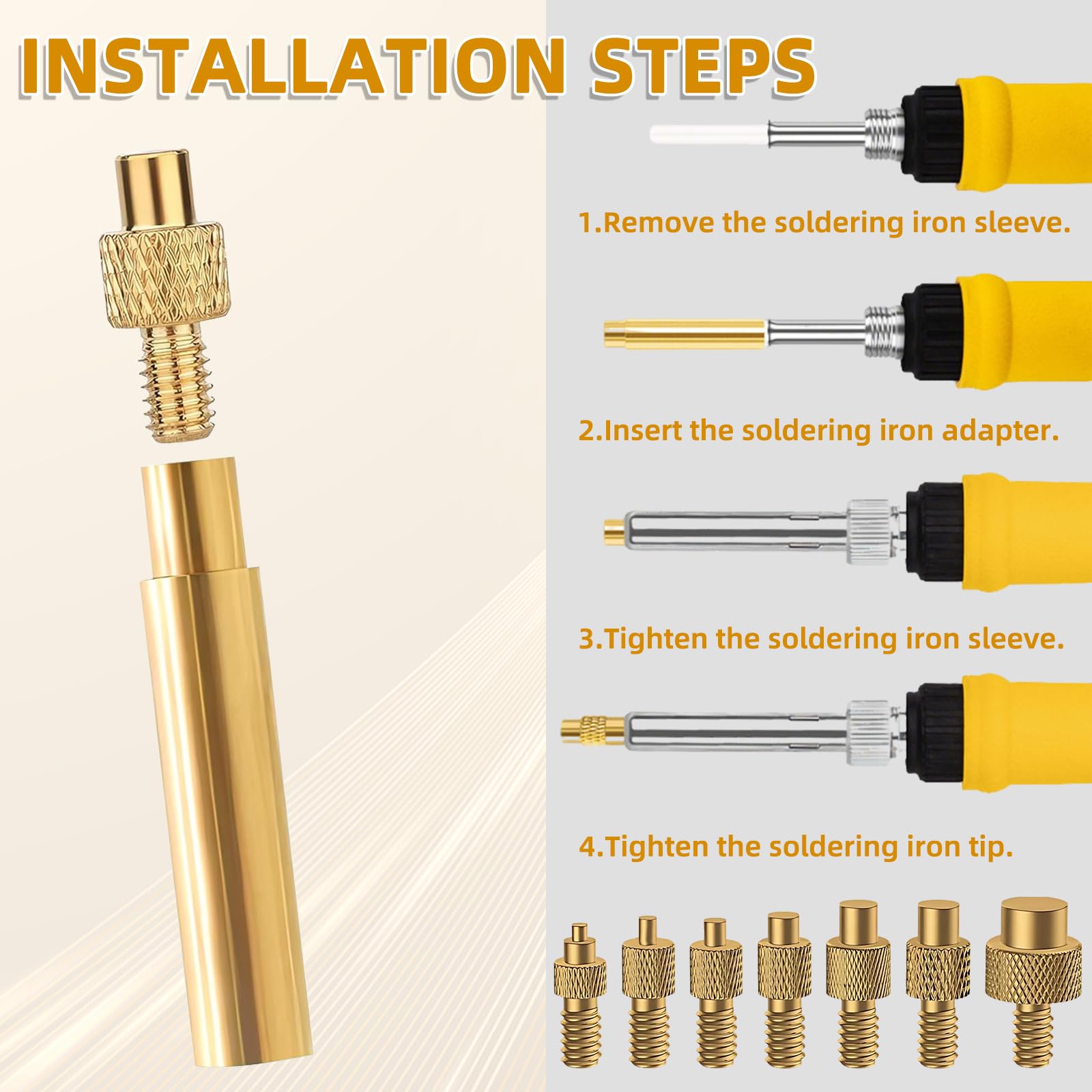 INSTALLATION STEPS

1.Remove the soldering iron sleeve.

2.Insert the soldering iron adapter.

3.Tighten the soldering iron sleeve.

4.Tighten the soldering iron tip.