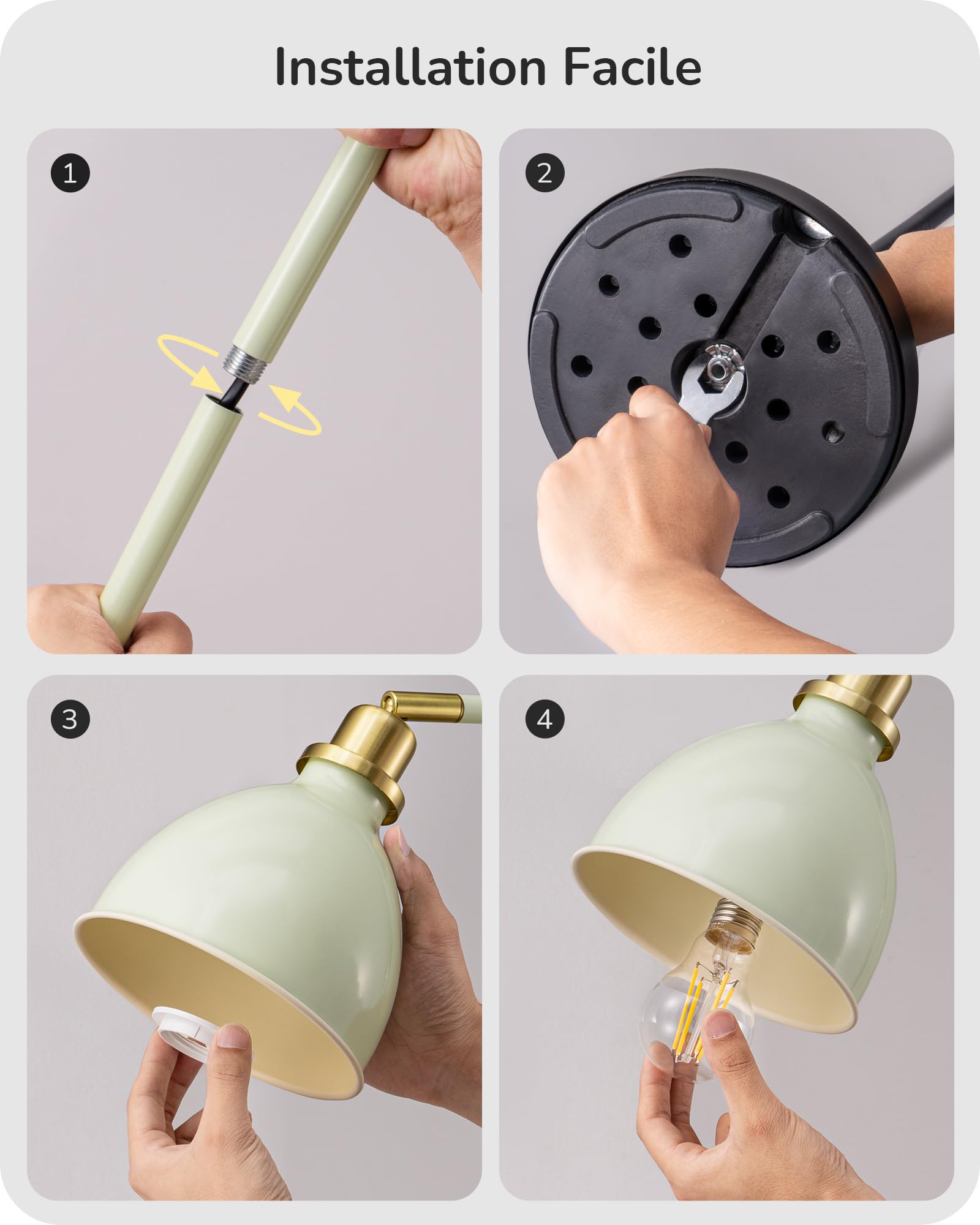 Installation Facile

1

2

3

4