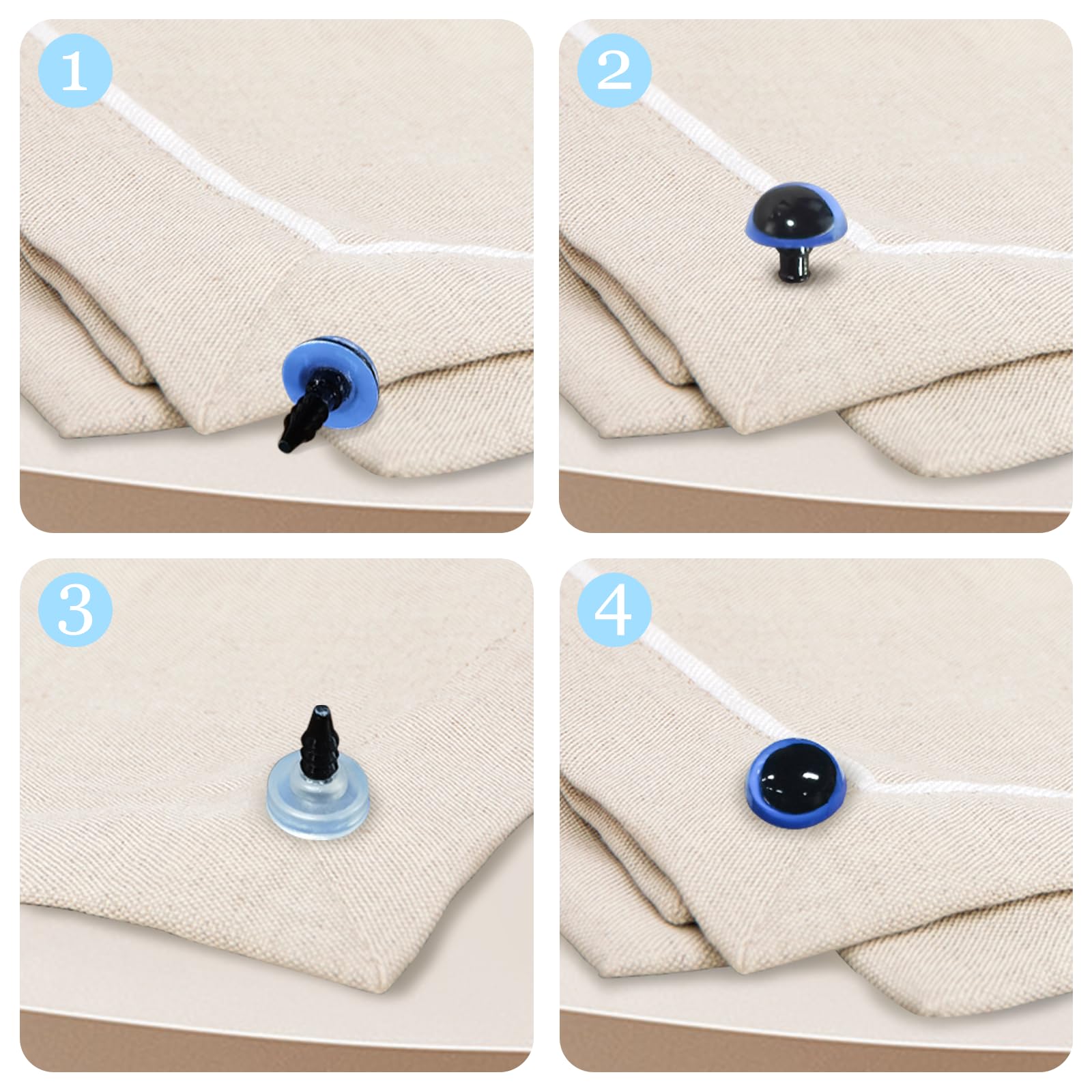 1

2

3

4