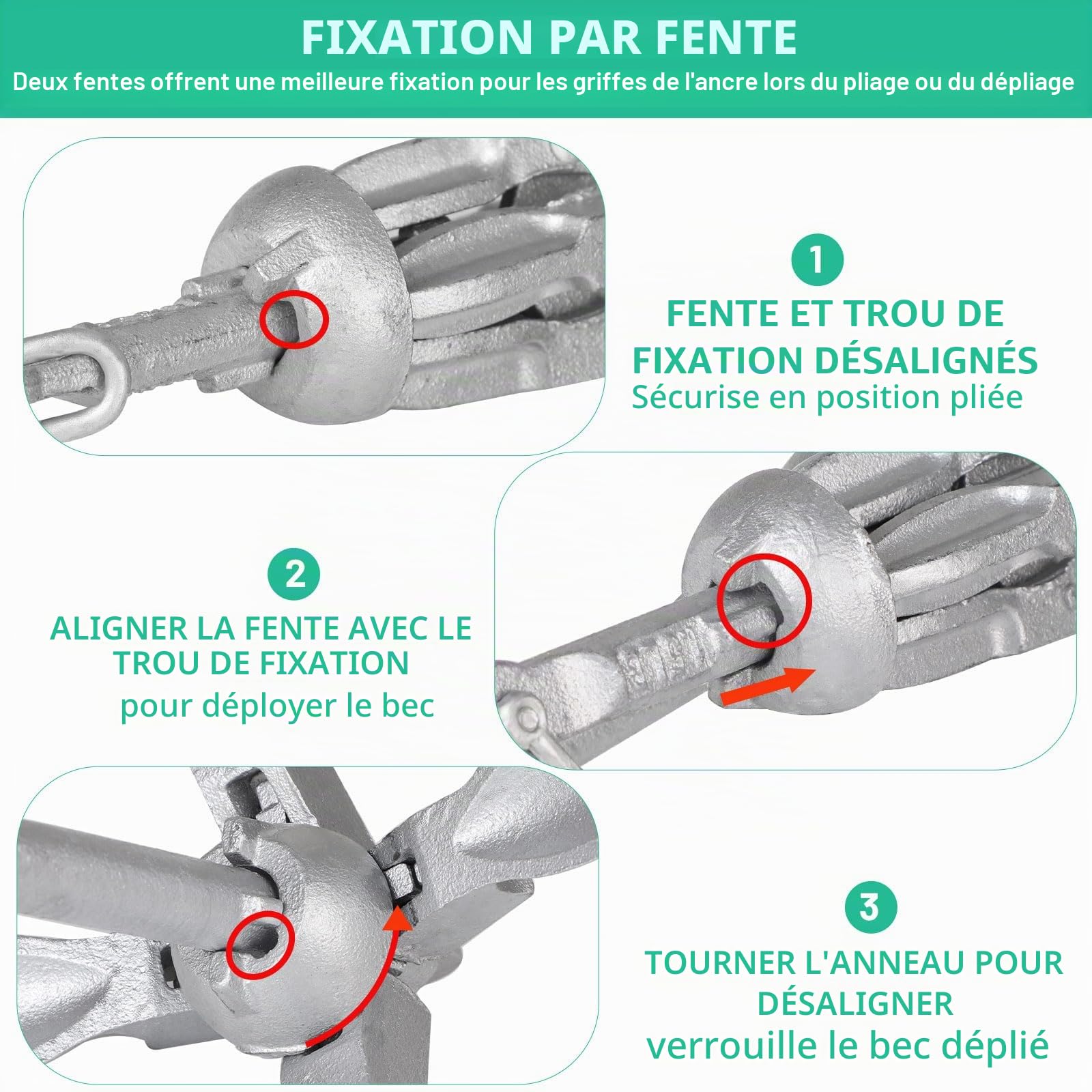 FIXATION PAR FENTE

Deux fentes offrent une meilleure fixation pour les griffes de l'ancre lors du pliage ou du dépliage

1

FENTE ET TROU DE FIXATION DÉSALIGNÉS

Sécurise en position pliée

2

ALIGNER LA FENTE AVEC LE TROU DE FIXATION

pour déployer le bec

3

TOURNER L'ANNEAU POUR DÉSALIGNER

verrouille le bec déplié