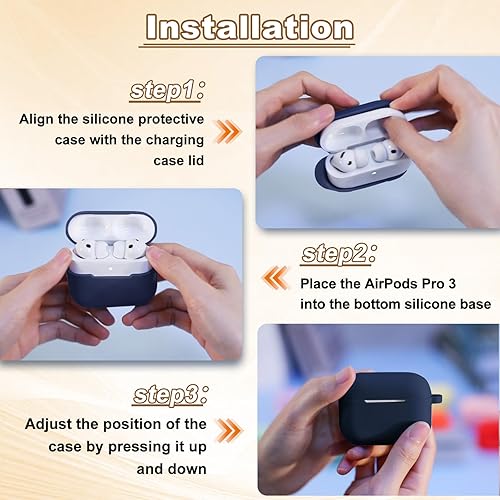 Installation

step1:

Align the silicone protective case with the charging case lid

step2:

Place the AirPods Pro 3 into the bottom silicone base

step3:

Adjust the position of the case by pressing it up and down