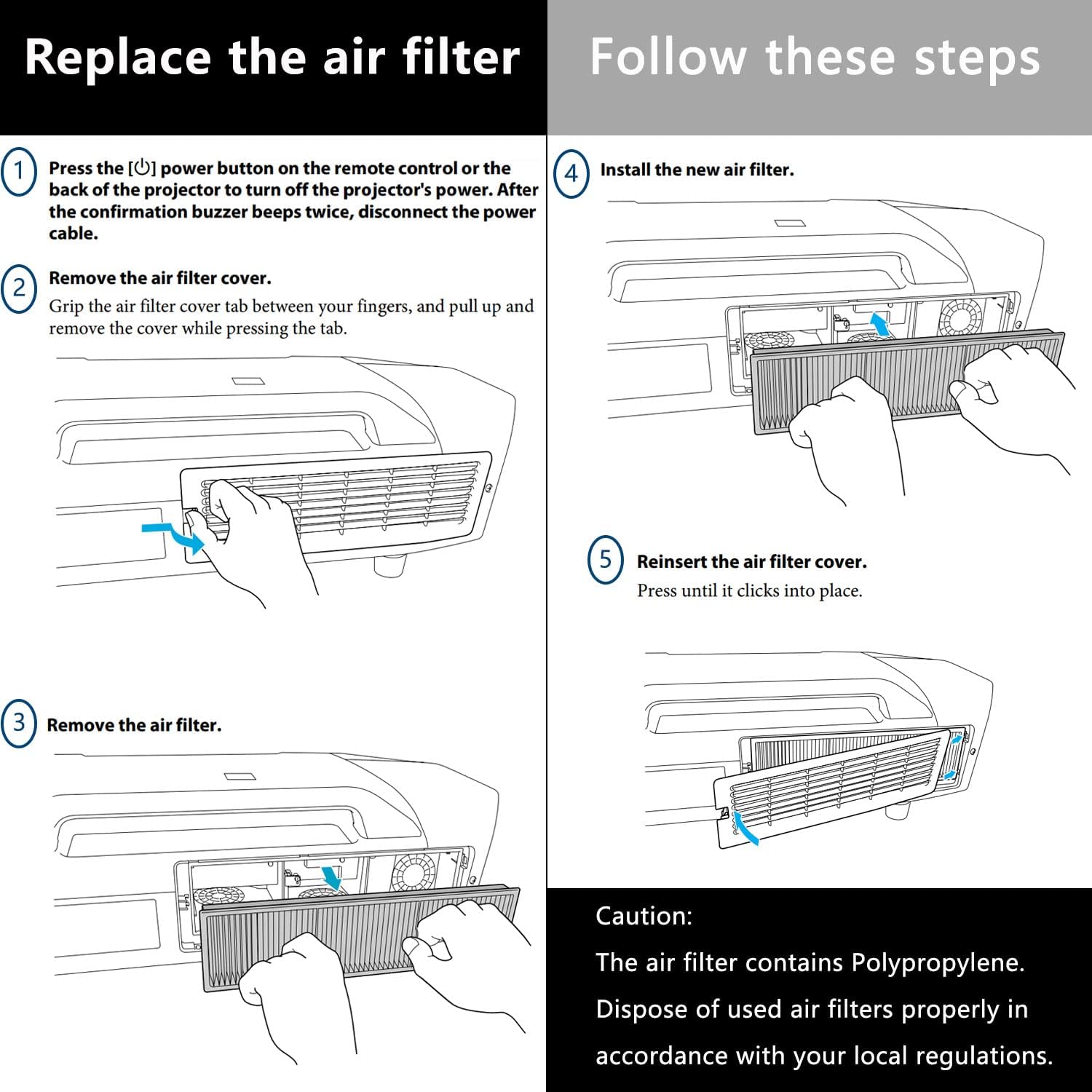 Replace the air filter

1 Press the [⏻] power button on the remote control or the back of the projector to turn off the projector's power. After the confirmation buzzer beeps twice, disconnect the power cable.

2 Remove the air filter cover.

Grip the air filter cover tab between your fingers, and pull up and remove the cover while pressing the tab.

3 Remove the air filter.

Follow these steps

4 Install the new air filter.

5 Reinsert the air filter cover.

Press until it clicks into place.

Caution:

The air filter contains Polypropylene.

Dispose of used air filters properly in accordance with your local regulations.