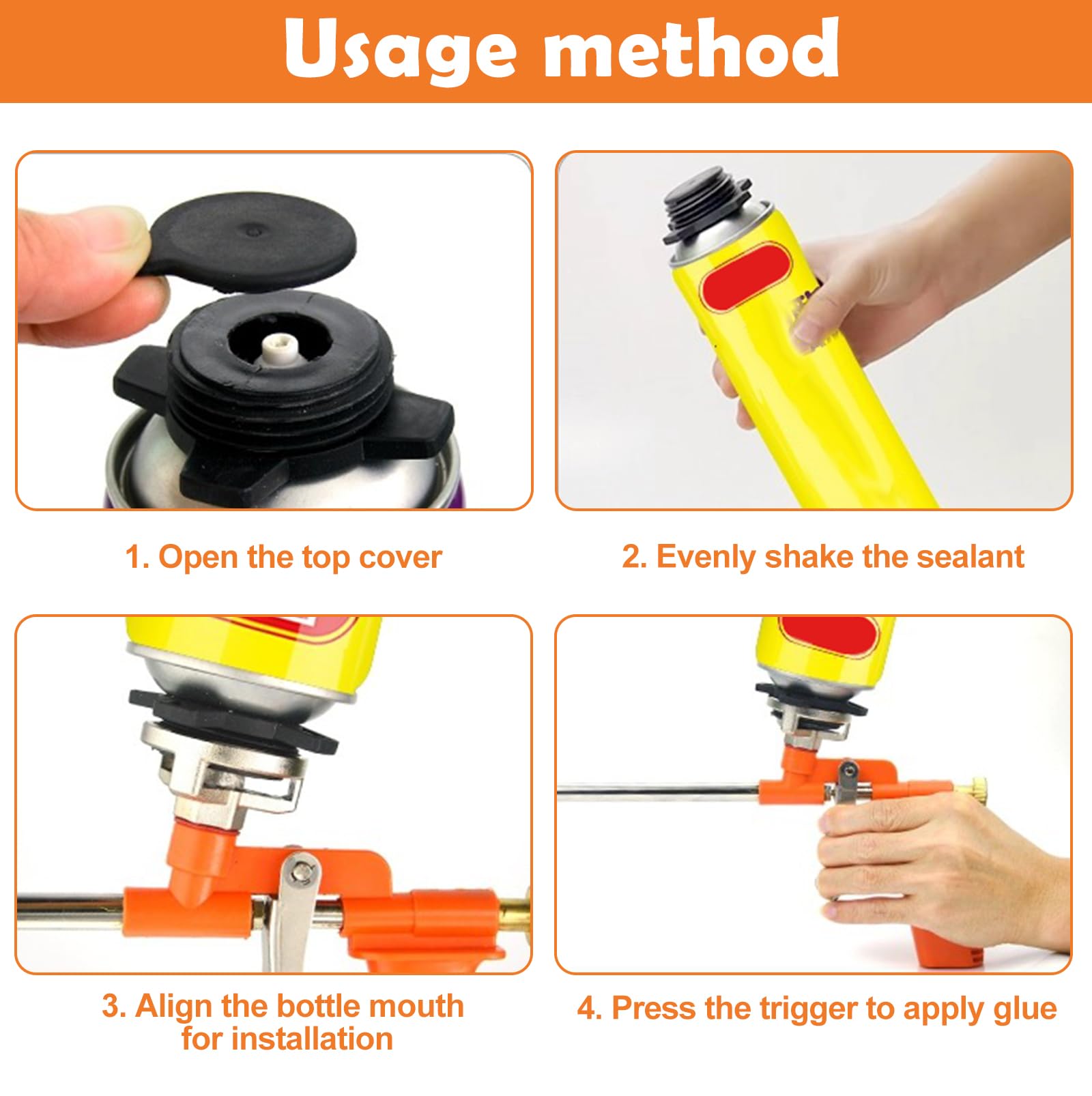 Usage method

1. Open the top cover

2. Evenly shake the sealant

3. Align the bottle mouth for installation

4. Press the trigger to apply glue