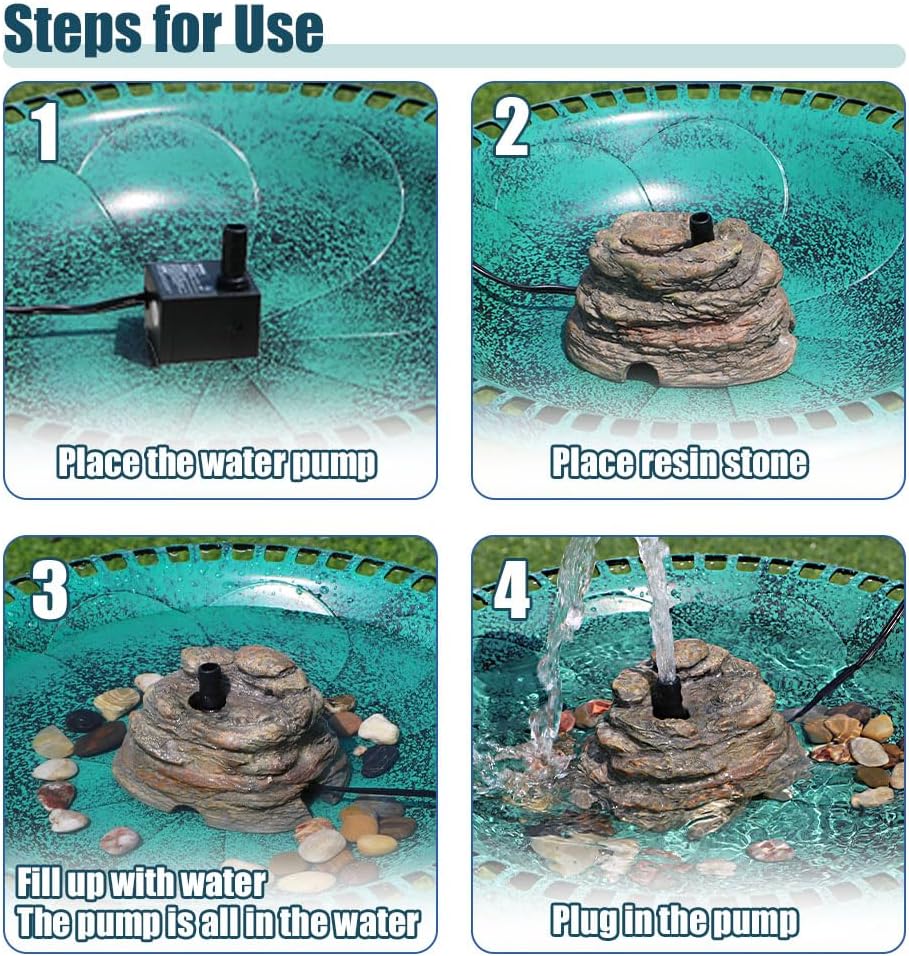 Steps for Use

1

Place the water pump

2

Place resin stone

3

Fill up with water
The pump is all in the water

4

Plug in the pump