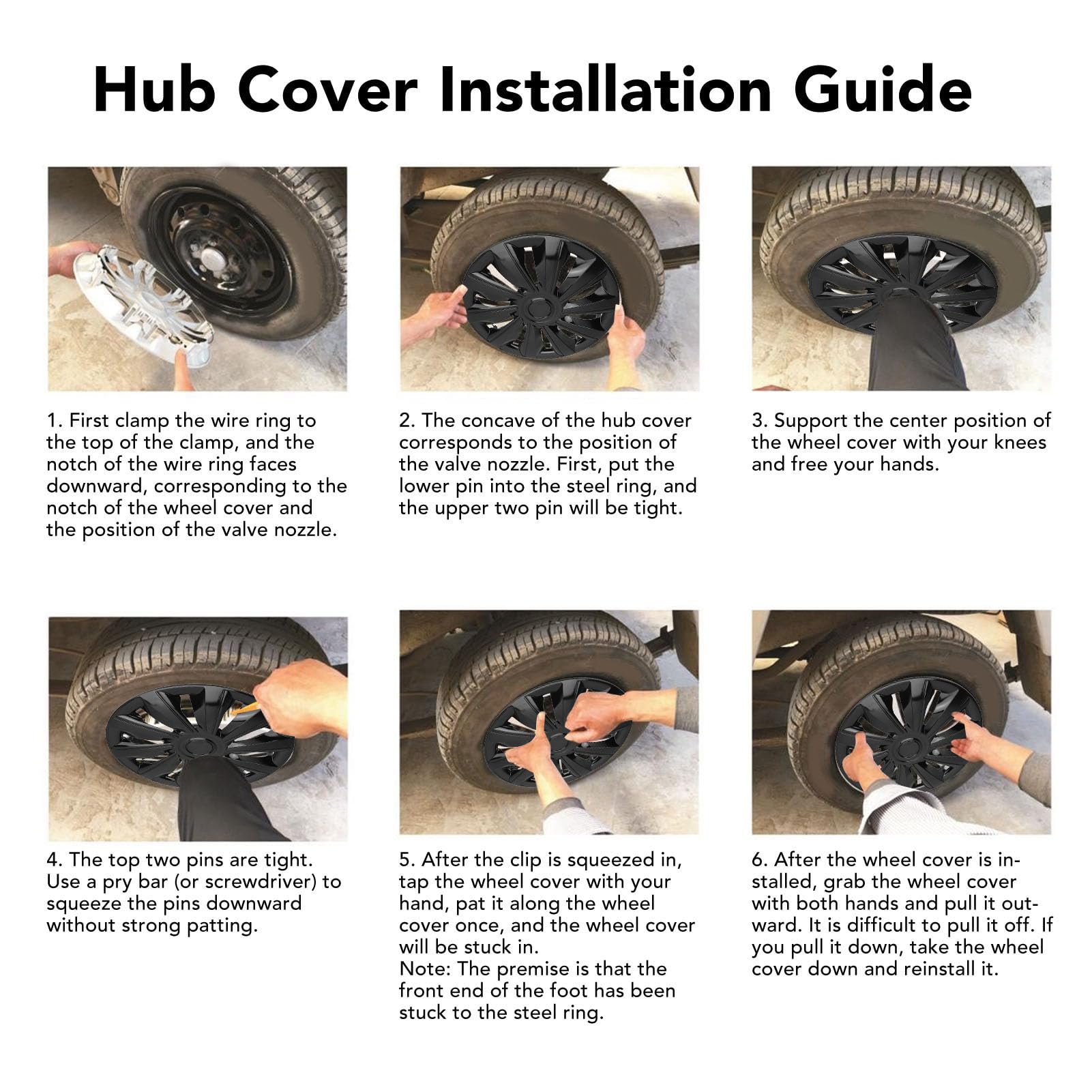 Hub Cover Installation Guide

1. First clamp the wire ring to the top of the clamp, and the notch of the wire ring faces downward, corresponding to the notch of the wheel cover and the position of the valve nozzle.

2. The concave of the hub cover corresponds to the position of the valve nozzle. First, put the lower pin into the steel ring, and the upper two pin will be tight.

3. Support the center position of the wheel cover with your knees and free your hands.

4. The top two pins are tight. Use a pry bar (or screwdriver) to squeeze the pins downward without strong patting.

5. After the clip is squeezed in, tap the wheel cover with your hand, pat it along the wheel cover once, and the wheel cover will be stuck in.
Note: The premise is that the front end of the foot has been stuck to the steel ring.

6. After the wheel cover is installed, grab the wheel cover with both hands and pull it outward. It is difficult to pull it off. If you pull it down, take the wheel cover down and reinstall it.