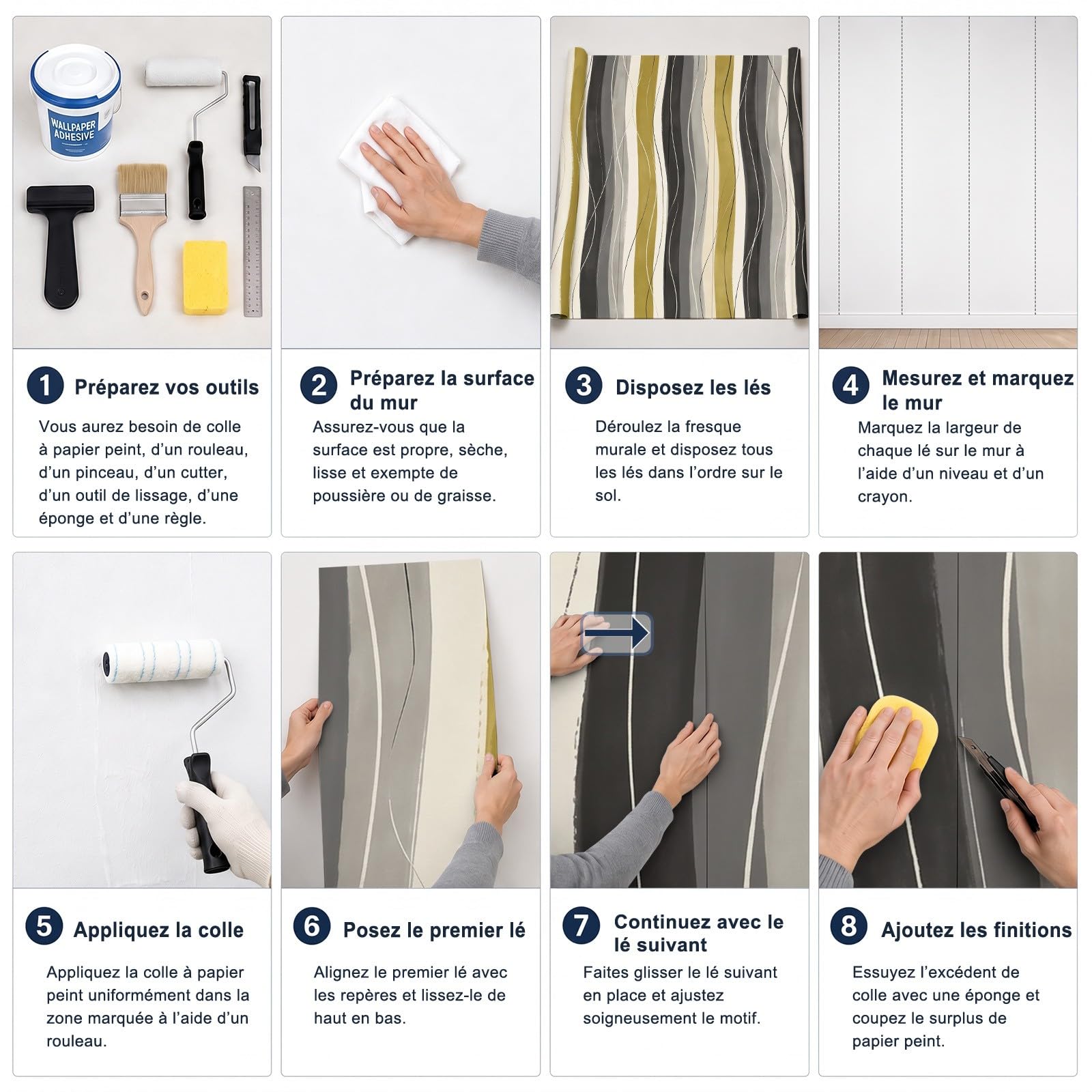 WALLPAPER ADHESIVE

1 Préparez vos outils

Vous aurez besoin de colle à papier peint, d'un rouleau, d'un pinceau, d'un cutter, d'un outil de lissage, d'une éponge et d'une règle.

2 Préparez la surface du mur

Assurez-vous que la surface est propre, sèche, lisse et exempte de poussière ou de graisse.

3 Disposez les lés

Déroulez la fresque murale et disposez tous les lés dans l'ordre sur le sol.

4 Mesurez et marquez le mur

Marquez la largeur de chaque lé sur le mur à l'aide d'un niveau et d'un crayon.

5 Appliquez la colle

Appliquez la colle à papier peint uniformément dans la zone marquée à l'aide d'un rouleau.

6 Posez le premier lé

Alignez le premier lé avec les repères et lissez-le de haut en bas.

7 Continuez avec le lé suivant

Faites glisser le lé suivant en place et ajustez soigneusement le motif.

8 Ajoutez les finitions

Essuyez l'excédent de colle avec une éponge et coupez le surplus de papier peint.