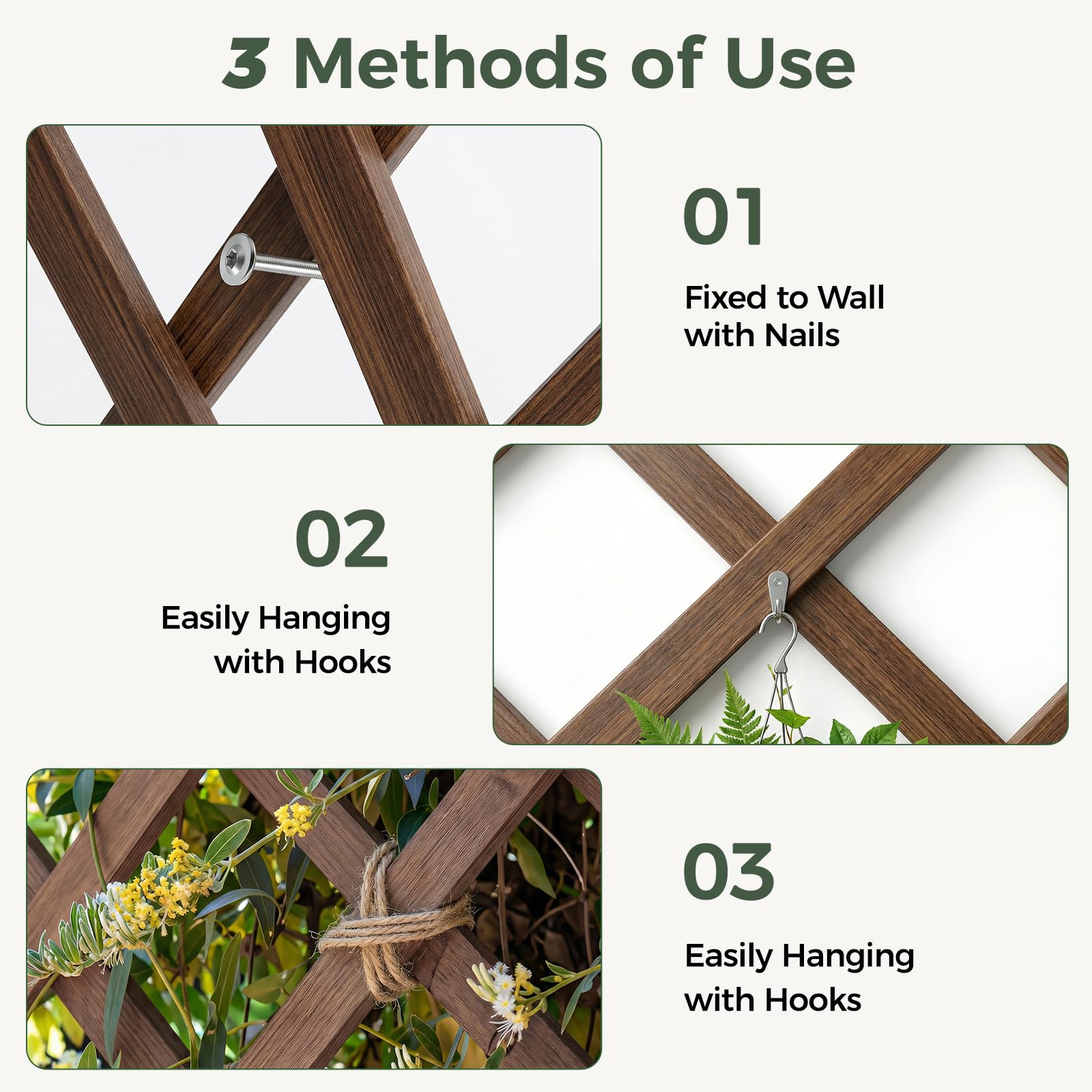 3 Methods of Use

01

Fixed to Wall with Nails

02

Easily Hanging with Hooks

03

Easily Hanging with Hooks