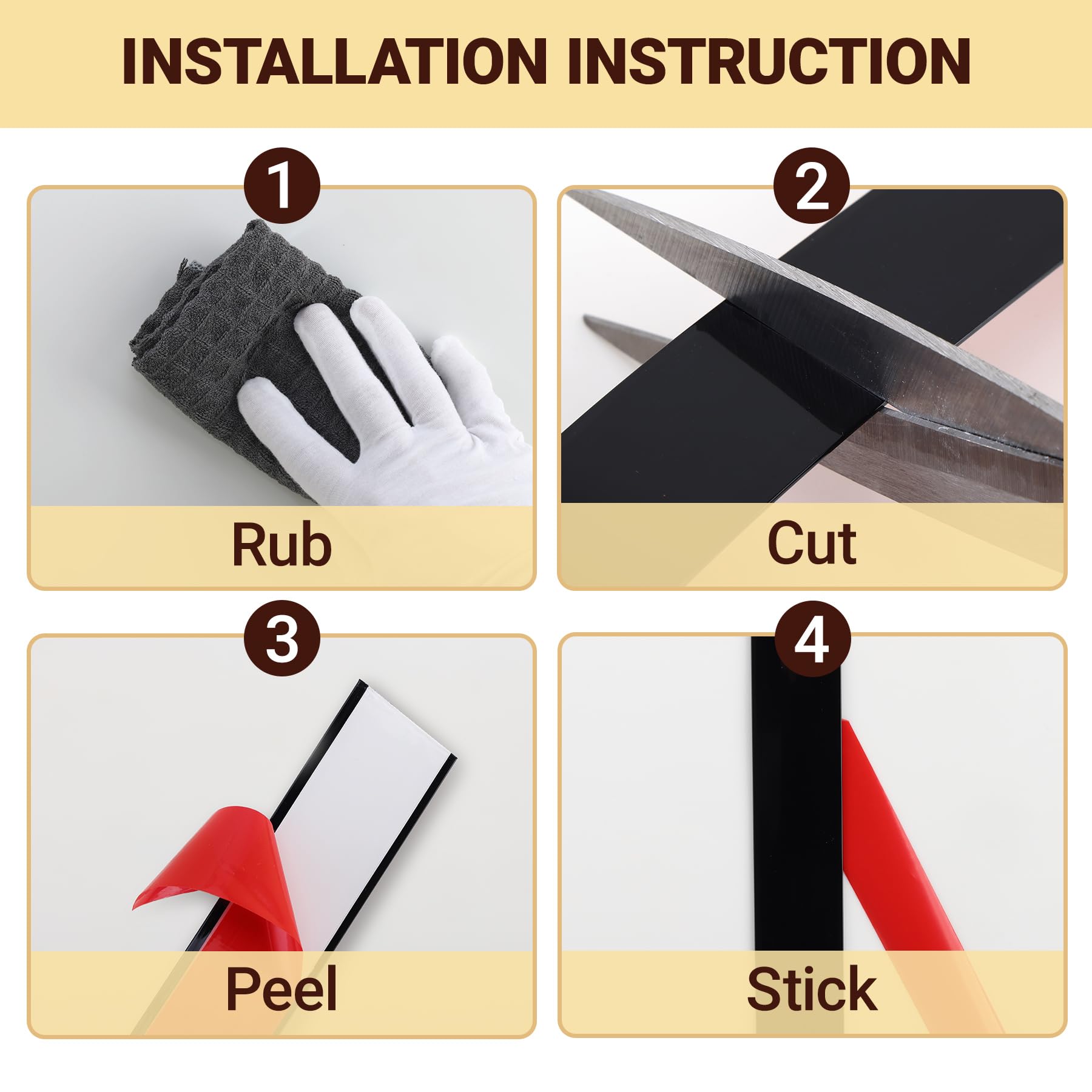 INSTALLATION INSTRUCTION

1

Rub

2

Cut

3

Peel

4

Stick