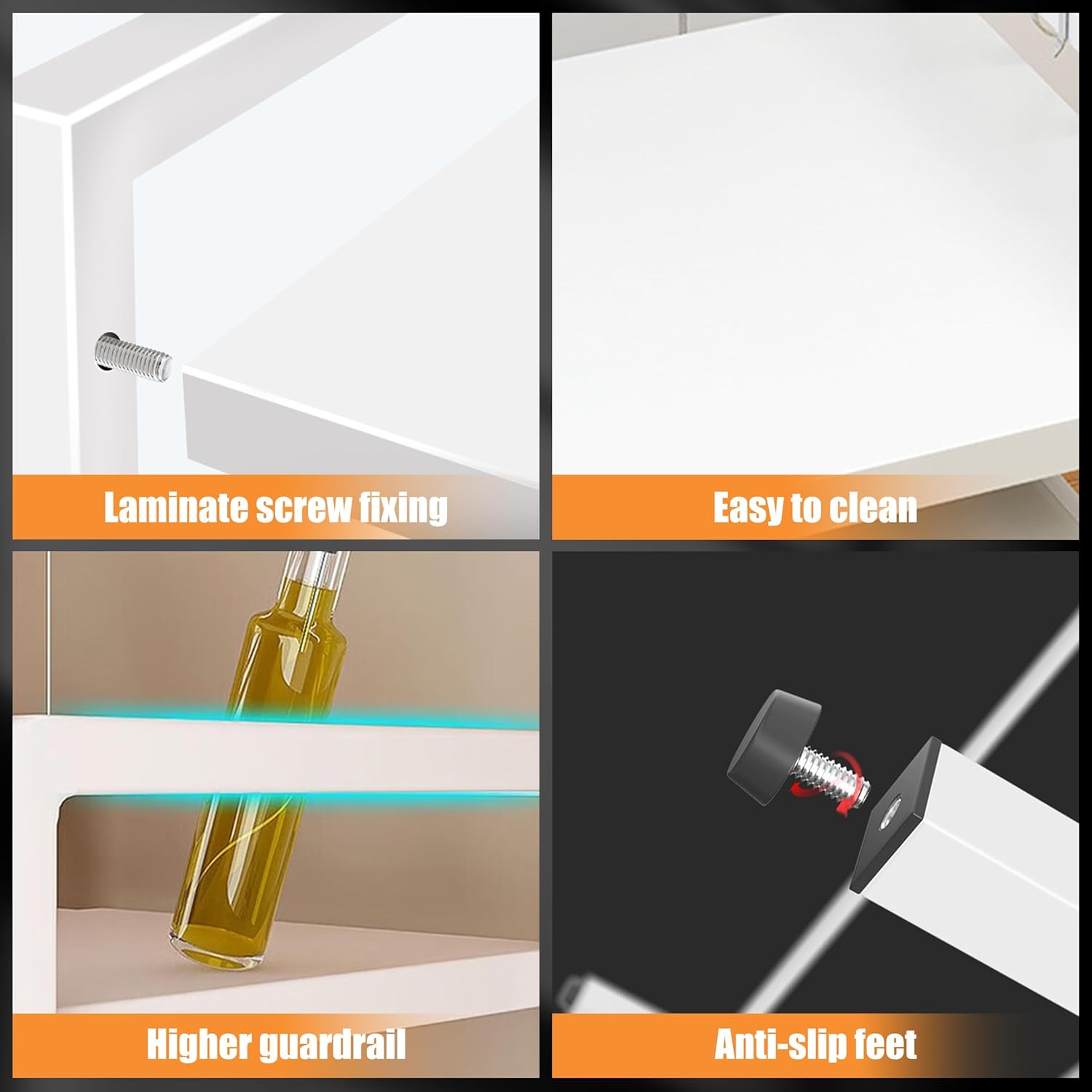 Laminate screw fixing

Easy to clean

Higher guardrail

Anti-slip feet