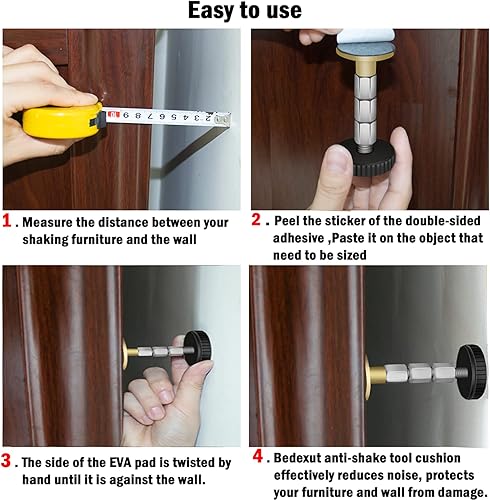 Easy to use

10 9 8 7 6 5 4 3 2

1 . Measure the distance between your shaking furniture and the wall

2 . Peel the sticker of the double-sided adhesive ,Paste it on the object that need to be sized

3 . The side of the EVA pad is twisted by hand until it is against the wall.

4 . Bedexut anti-shake tool cushion effectively reduces noise, protects your furniture and wall from damage.