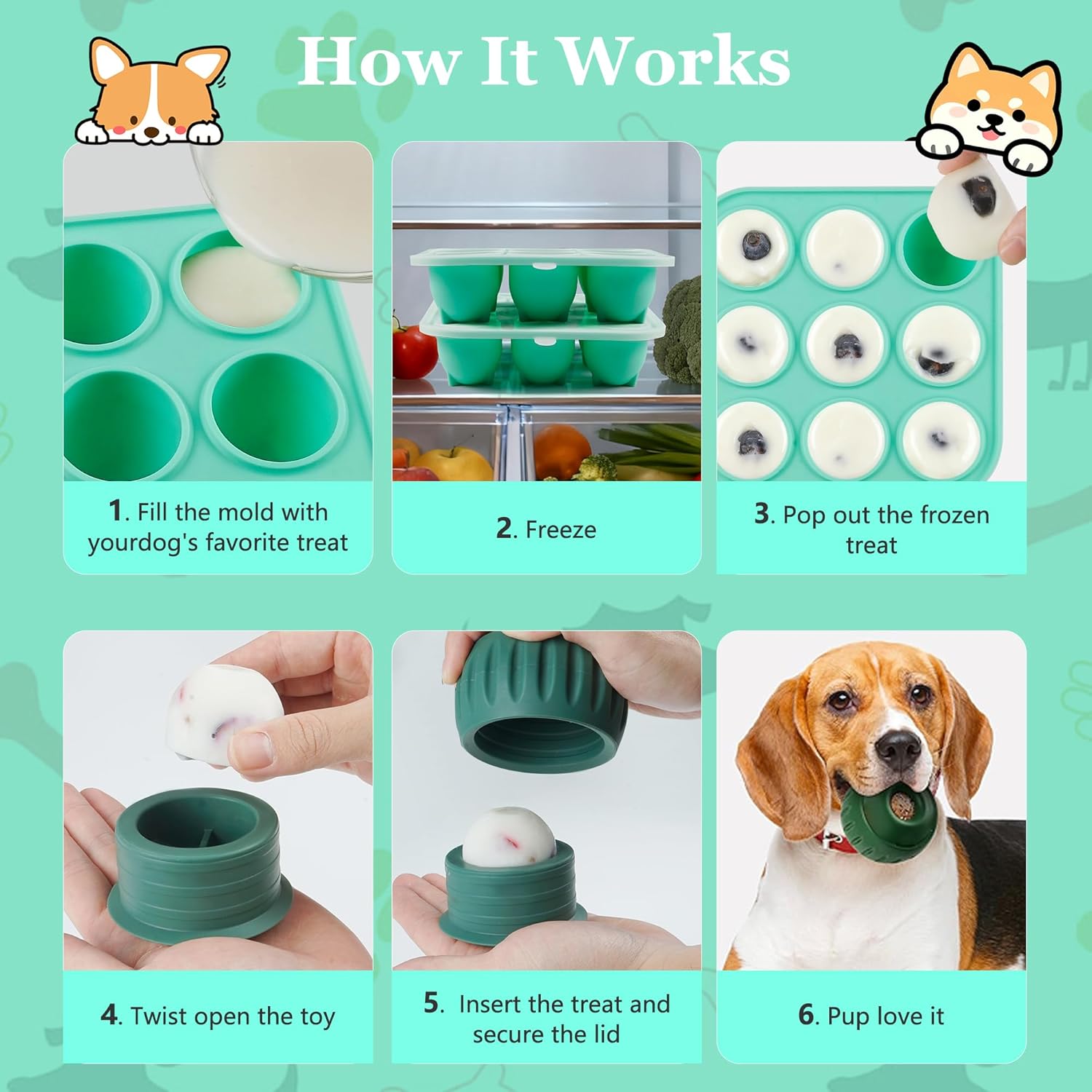 How It Works

1. Fill the mold with yourdog's favorite treat

2. Freeze

3. Pop out the frozen treat

4. Twist open the toy

5. Insert the treat and secure the lid

6. Pup love it