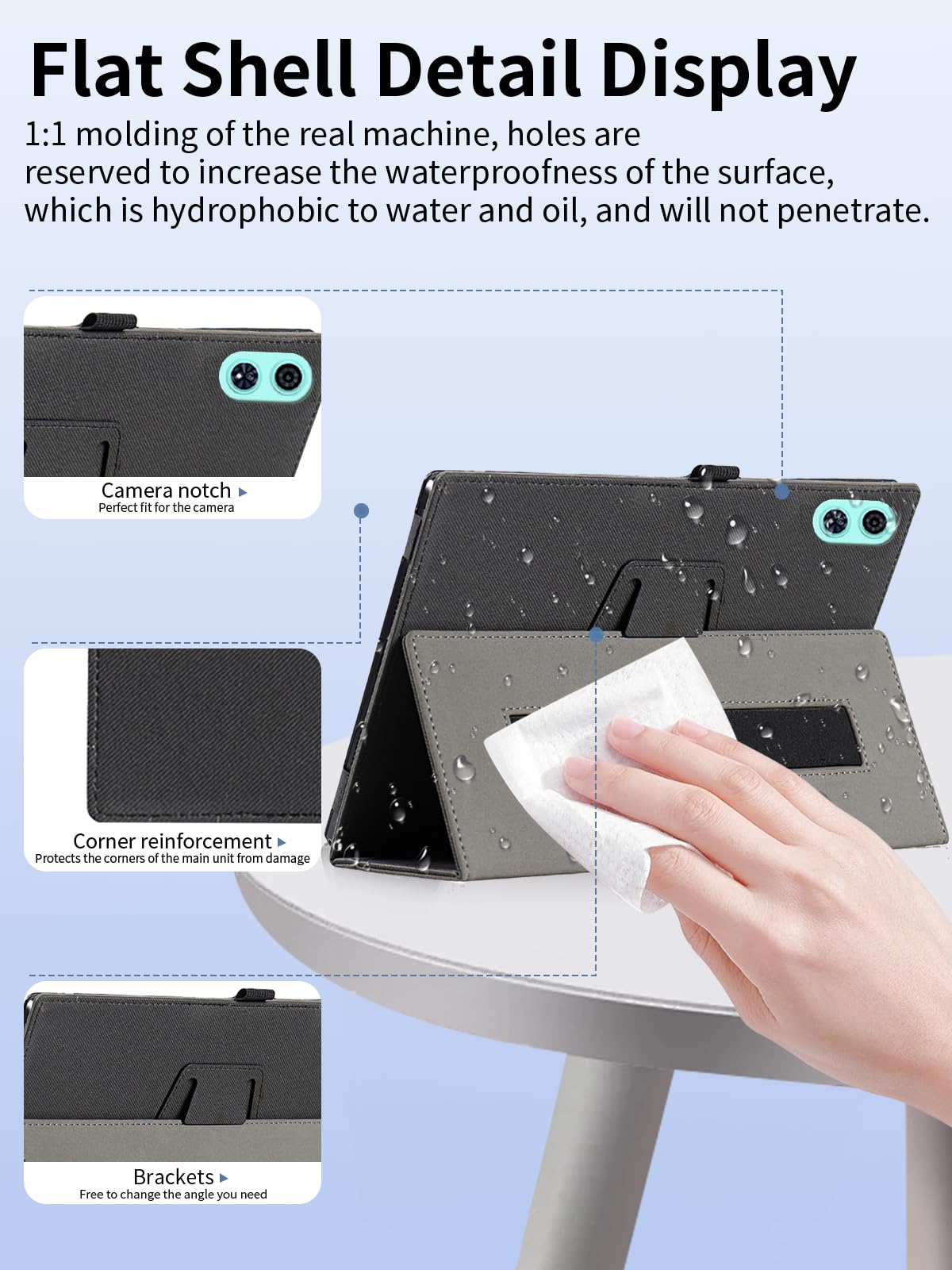 Flat Shell Detail Display
1:1 molding of the real machine, holes are reserved to increase the waterproofness of the surface, which is hydrophobic to water and oil, and will not penetrate.

Camera notch ▸
Perfect fit for the camera

Corner reinforcement ▸
Protects the corners of the main unit from damage

Brackets ▸
Free to change the angle you need