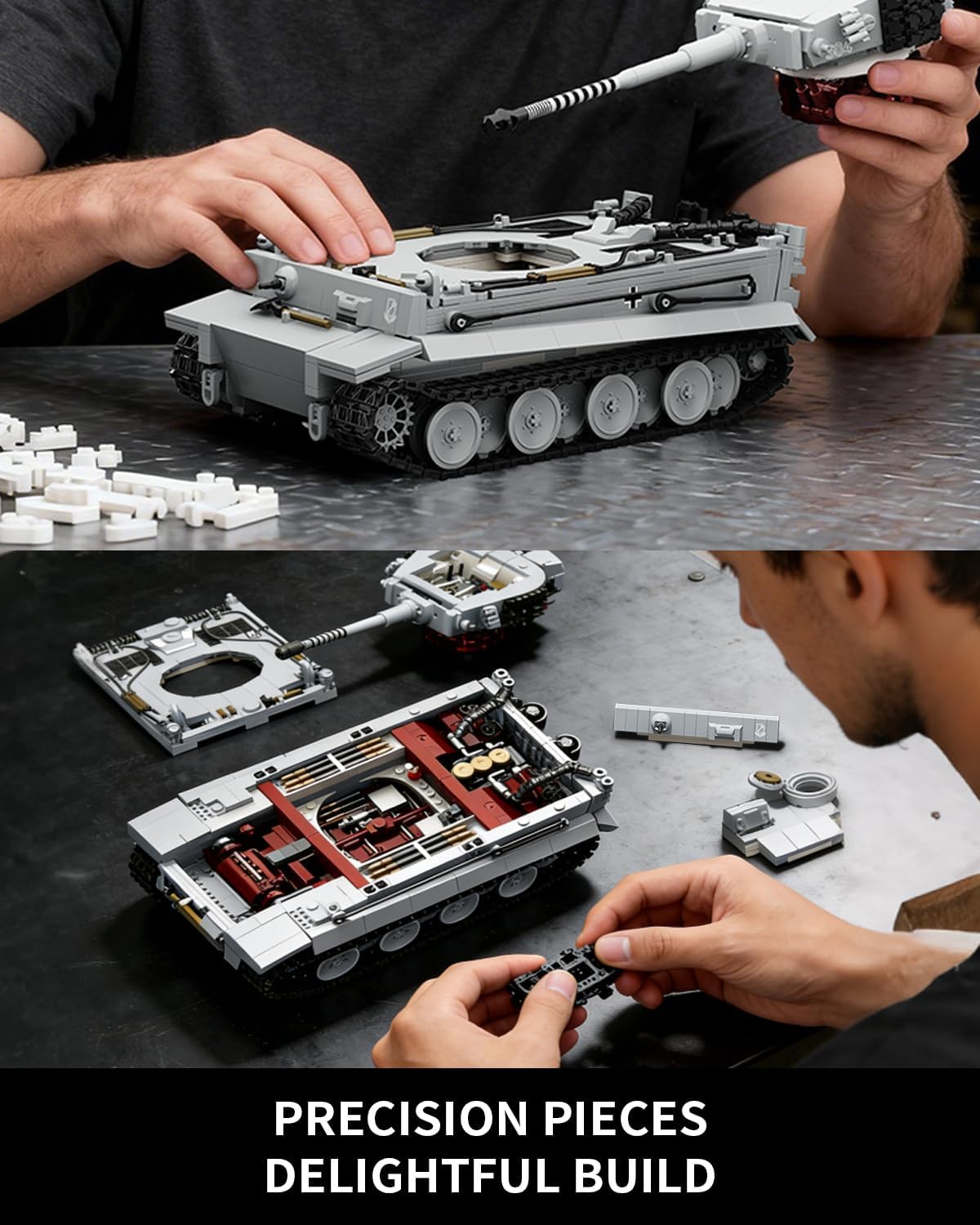 PRECISION PIECES
DELIGHTFUL BUILD