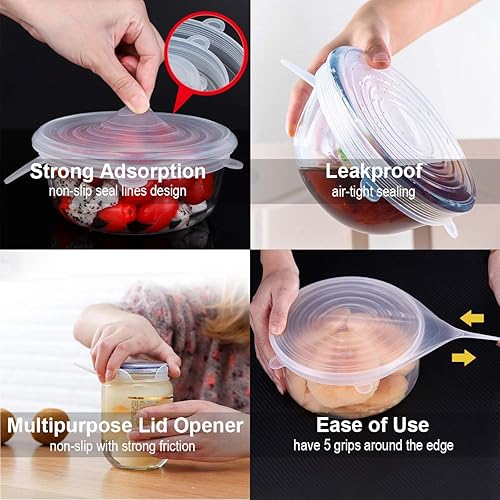 Strong Adsorption
non-slip seal lines design

Leakproof
air-tight sealing

Multipurpose Lid Opener
non-slip with strong friction

Ease of Use
have 5 grips around the edge