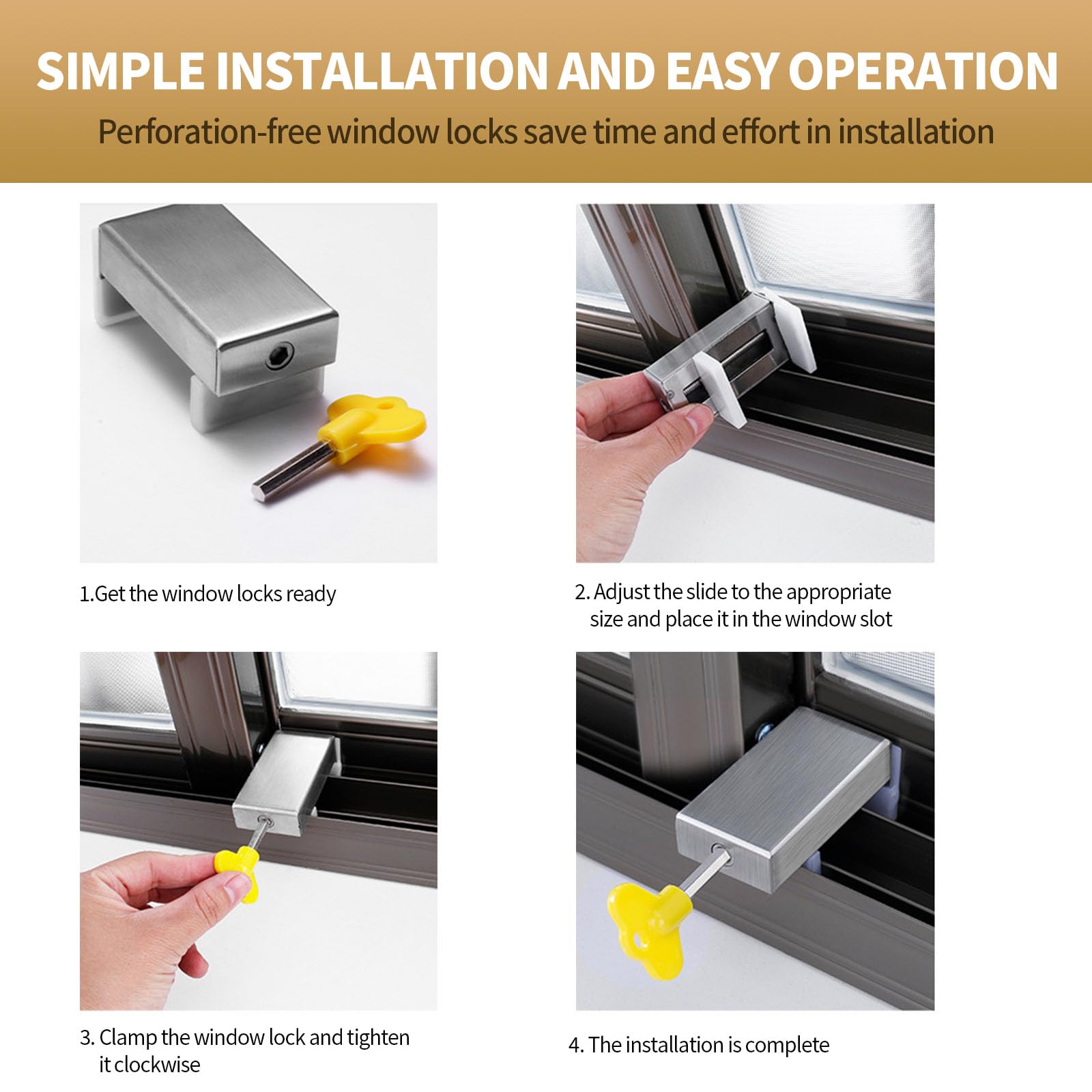 SIMPLE INSTALLATION AND EASY OPERATION

Perforation-free window locks save time and effort in installation

1.Get the window locks ready

2. Adjust the slide to the appropriate size and place it in the window slot

3. Clamp the window lock and tighten it clockwise

4. The installation is complete