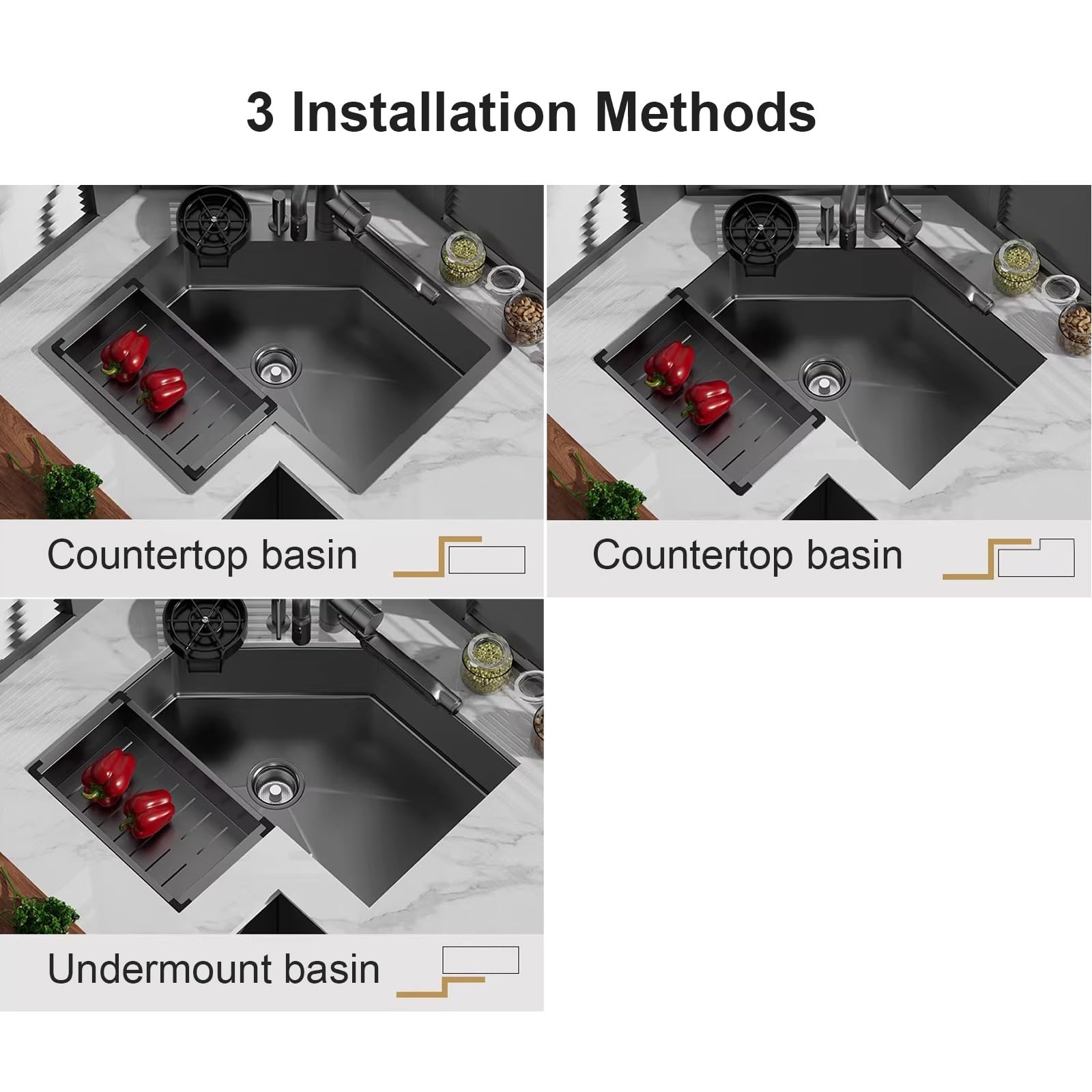 3 Installation Methods

Countertop basin

Countertop basin

Undermount basin