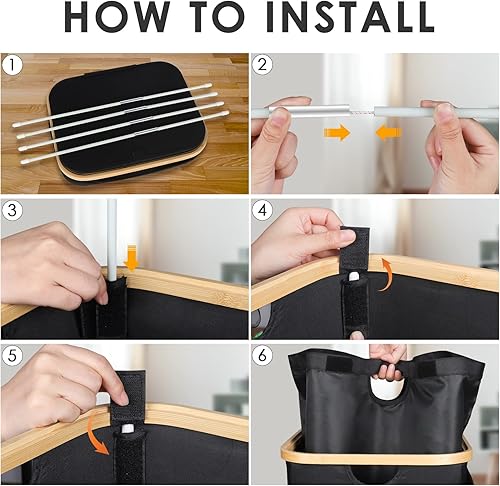 HOW TO INSTALL

1

2

3

4

5

6