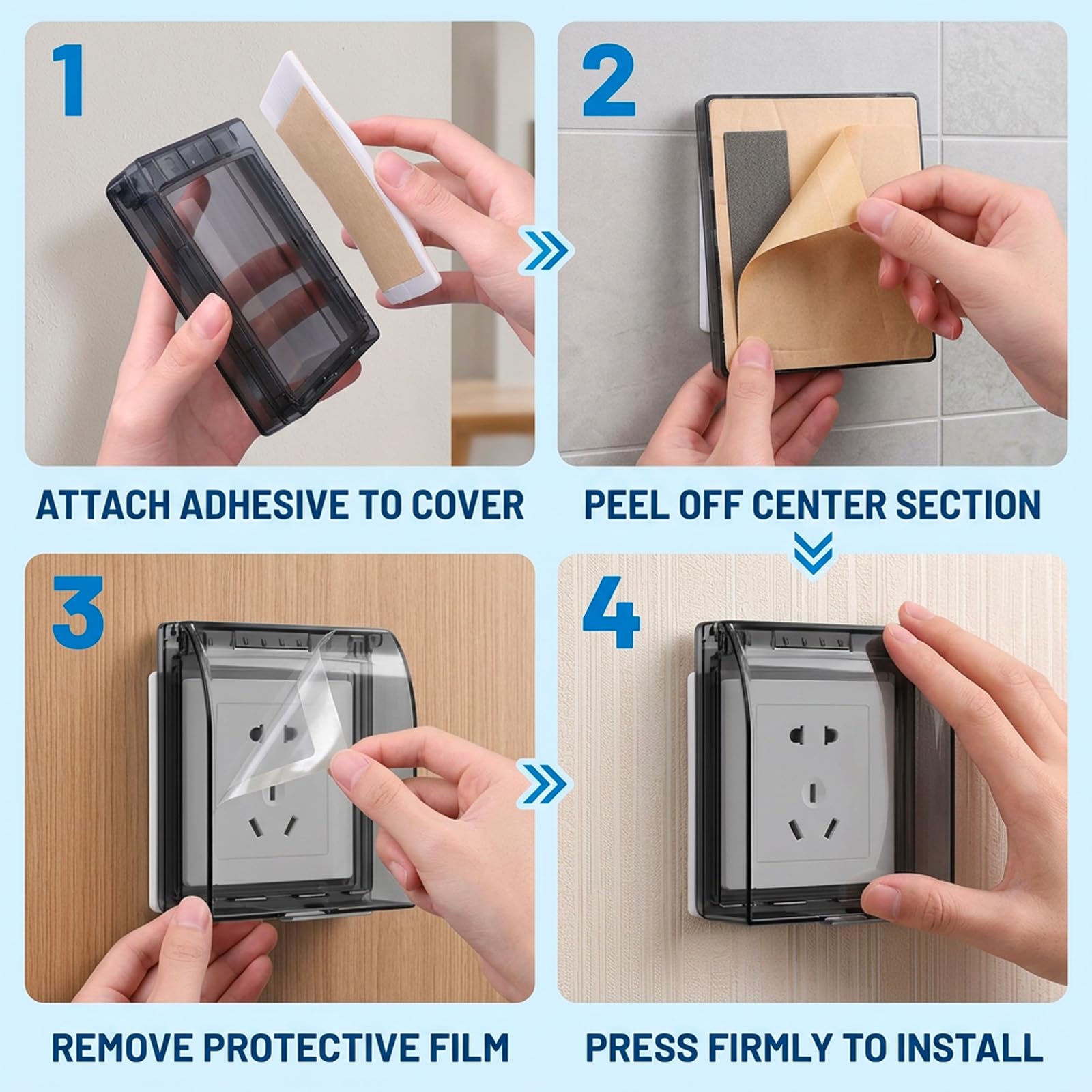 1

ATTACH ADHESIVE TO COVER

2

PEEL OFF CENTER SECTION

3

REMOVE PROTECTIVE FILM

4

PRESS FIRMLY TO INSTALL