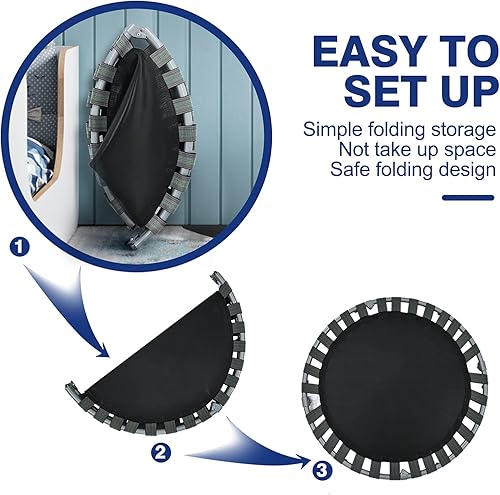 EASY TO SET UP

Simple folding storage
Not take up space
Safe folding design

1

2

3