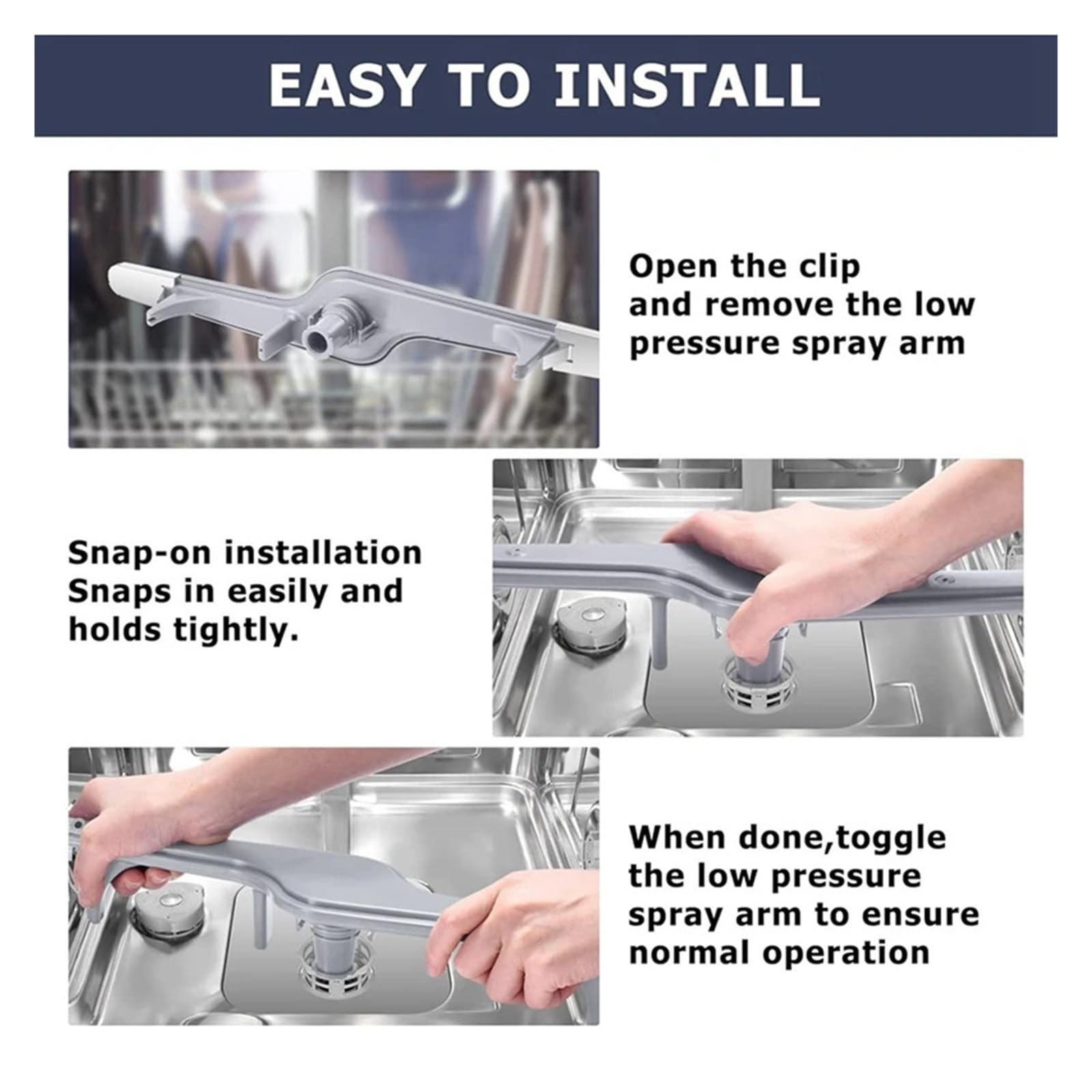 EASY TO INSTALL

Open the clip and remove the low pressure spray arm

Snap-on installation Snaps in easily and holds tightly.

When done,toggle the low pressure spray arm to ensure normal operation