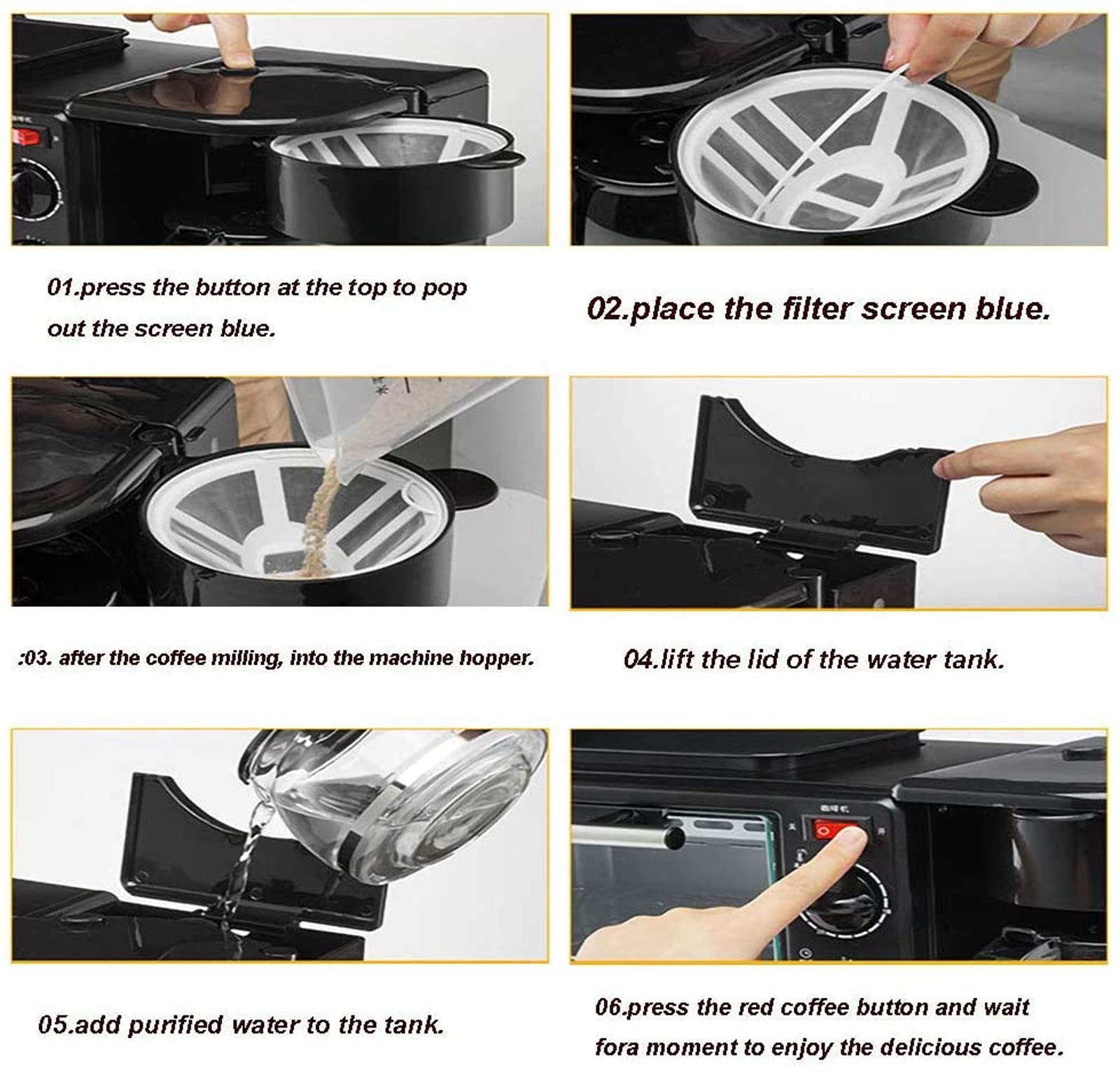 01.press the button at the top to pop out the screen blue.

02.place the filter screen blue.

:03. after the coffee milling, into the machine hopper.

04.lift the lid of the water tank.

05.add purified water to the tank.

06.press the red coffee button and wait fora moment to enjoy the delicious coffee.