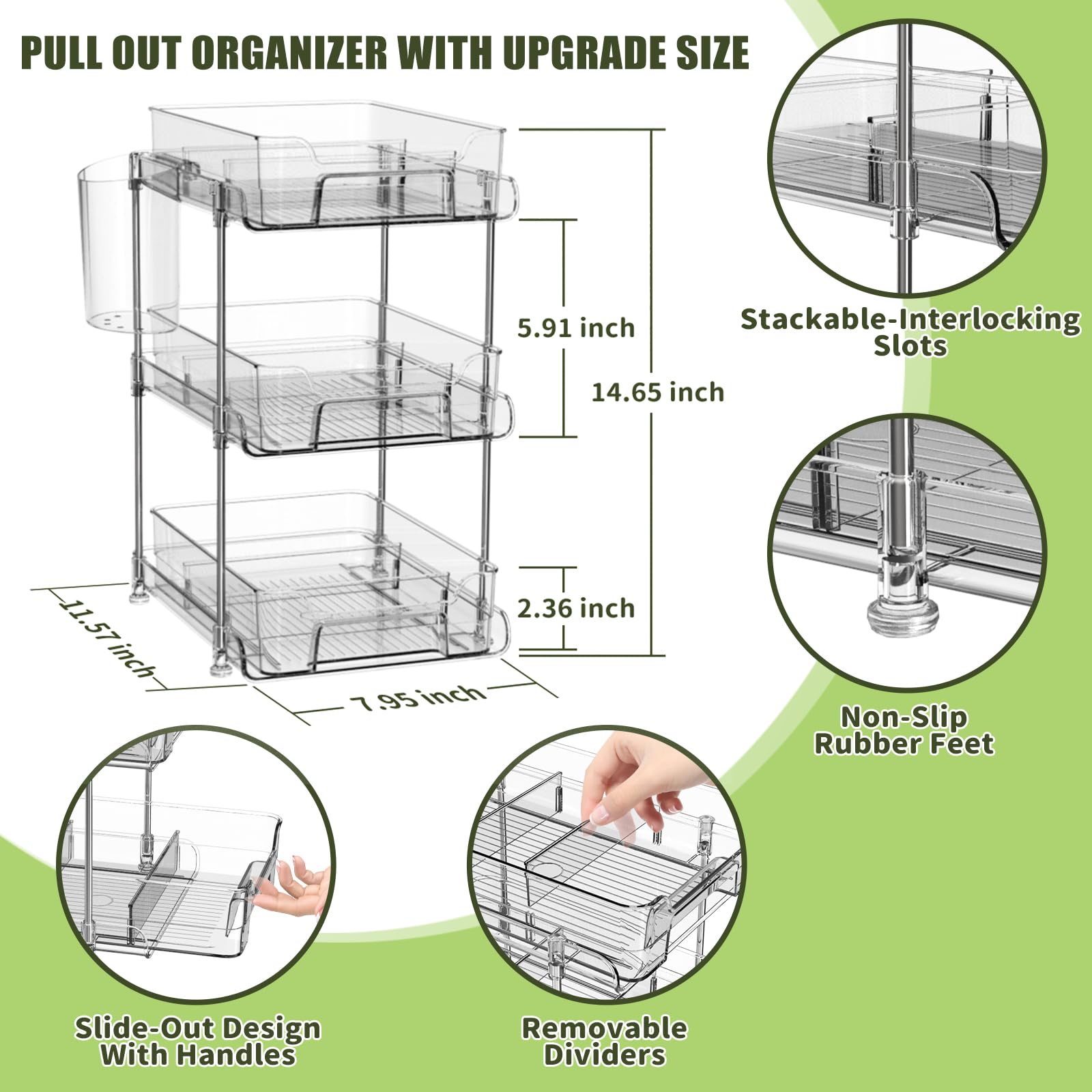 PULL OUT ORGANIZER WITH UPGRADE SIZE

5.91 inch

14.65 inch

2.36 inch

11.57 inch

7.95 inch

Stackable-Interlocking Slots

Non-Slip Rubber Feet

Slide-Out Design With Handles

Removable Dividers