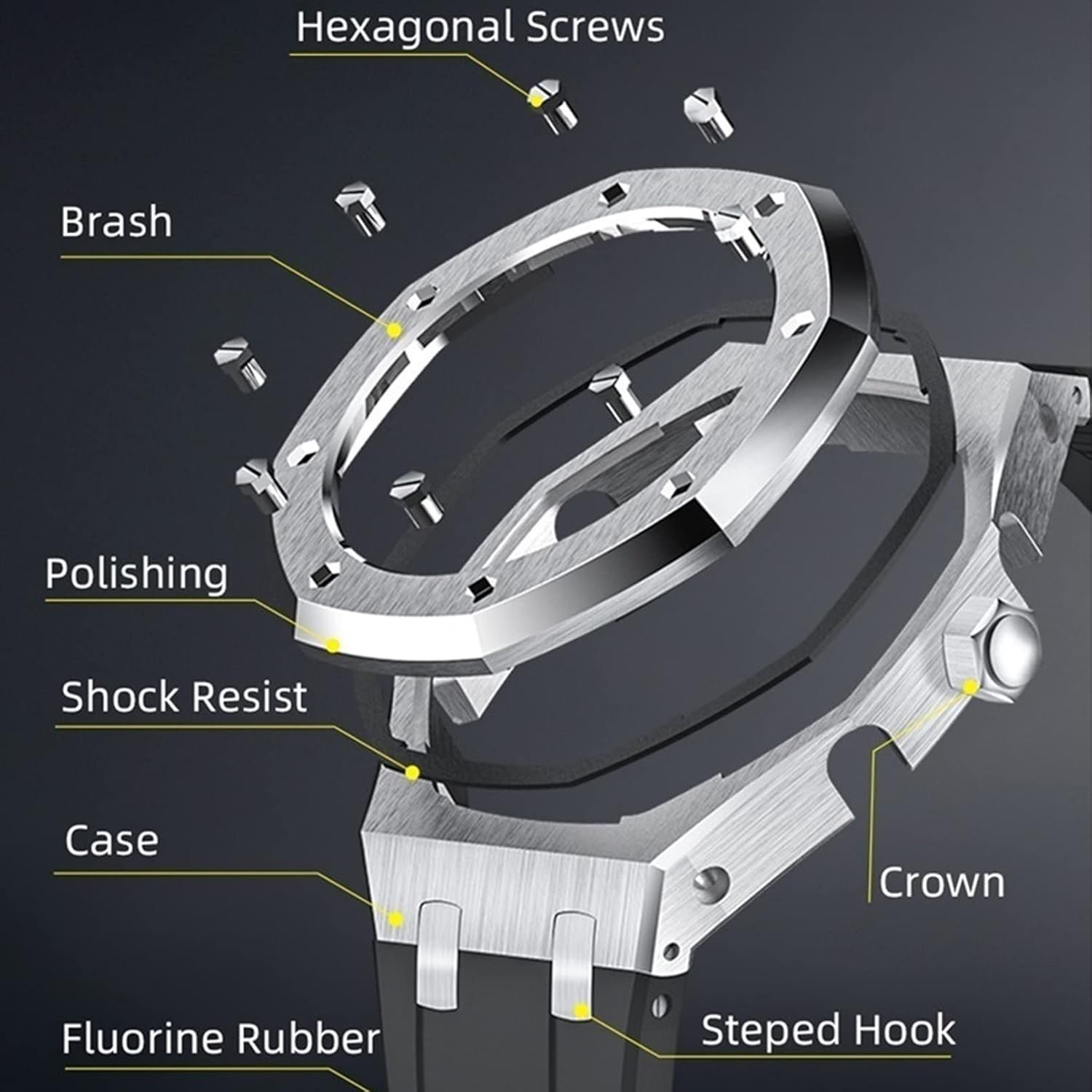 Hexagonal Screws

Brash

Polishing

Shock Resist

Case

Crown

Fluorine Rubber

Steped Hook