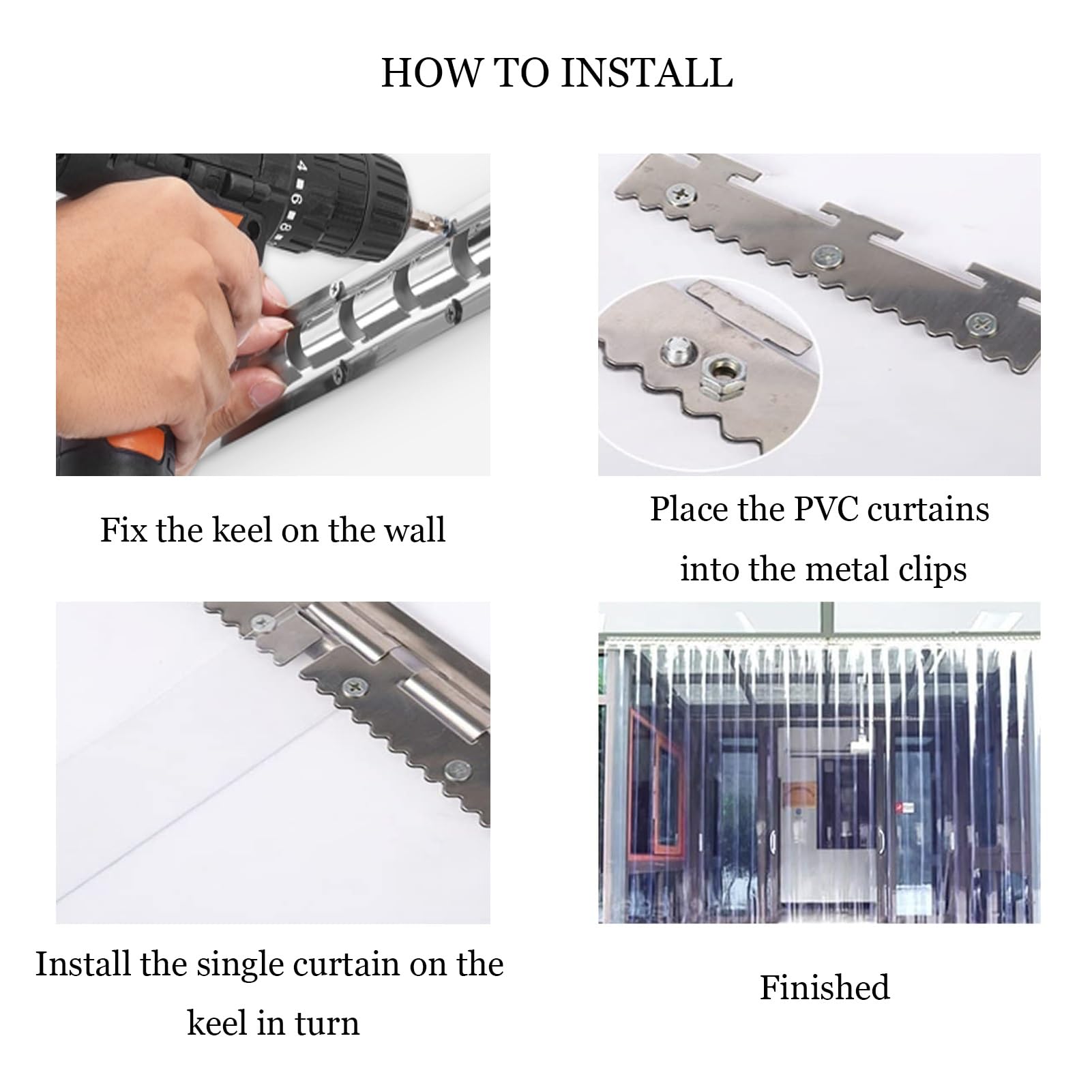 HOW TO INSTALL

4 6 8

Fix the keel on the wall

Place the PVC curtains into the metal clips

Install the single curtain on the keel in turn

Finished