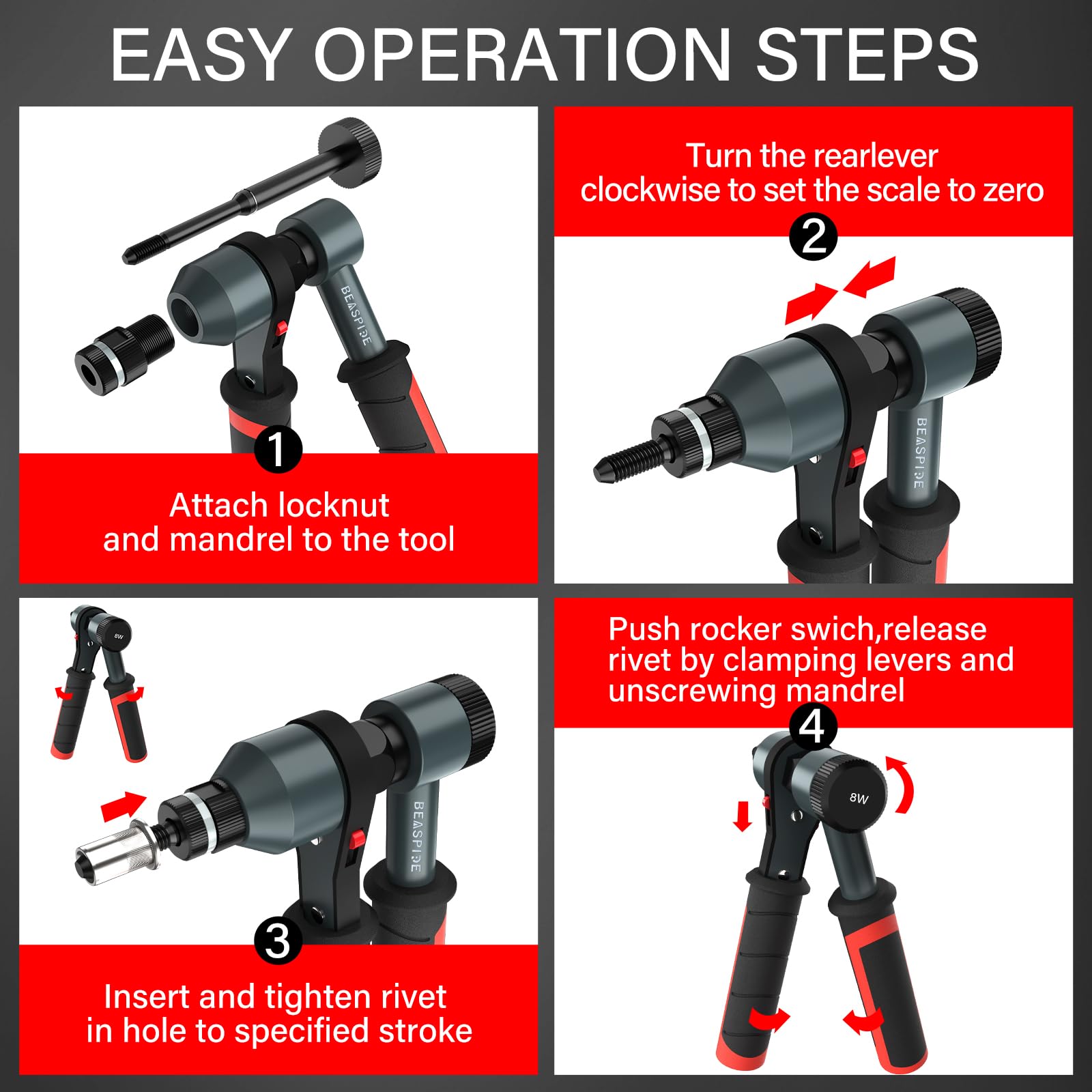 EASY OPERATION STEPS

BEASPIRE

1

Attach locknut and mandrel to the tool

Turn the rearlever clockwise to set the scale to zero

2

BEASPIRE

8W

BEASPIRE

3

Insert and tighten rivet in hole to specified stroke

Push rocker swich,release rivet by clamping levers and unscrewing mandrel

4

8W