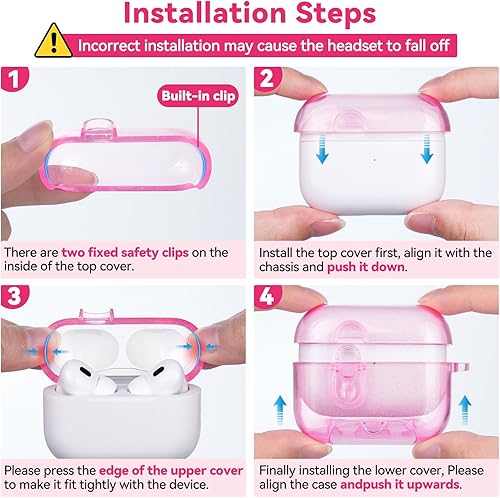 Installation Steps

Incorrect installation may cause the headset to fall off

1

Built-in clip

There are two fixed safety clips on the inside of the top cover.

2

Install the top cover first, align it with the chassis and push it down.

3

Please press the edge of the upper cover to make it fit tightly with the device.

4

Finally installing the lower cover, Please align the case andpush it upwards.