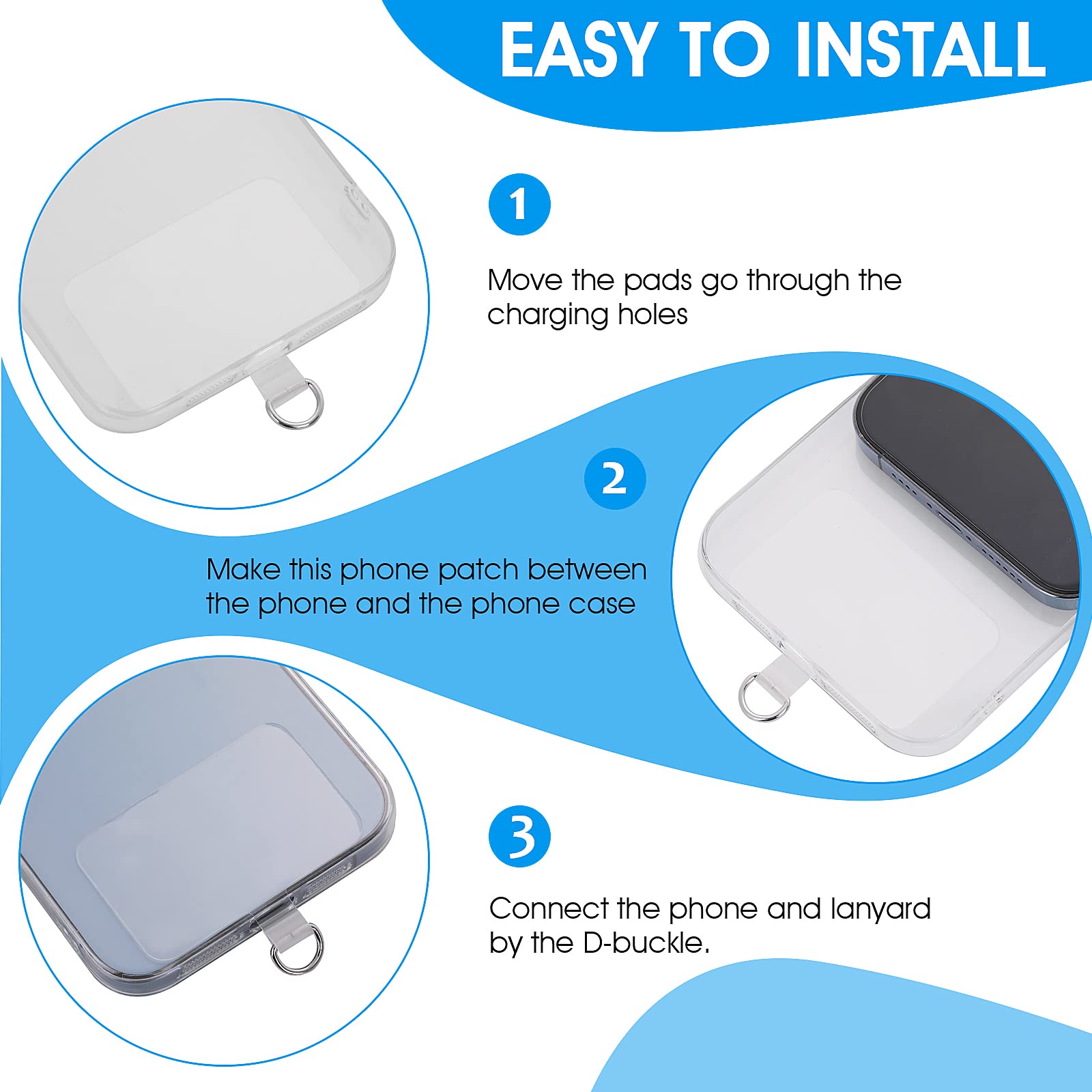 EASY TO INSTALL

1

Move the pads go through the charging holes

2

Make this phone patch between the phone and the phone case

3

Connect the phone and lanyard by the D-buckle.