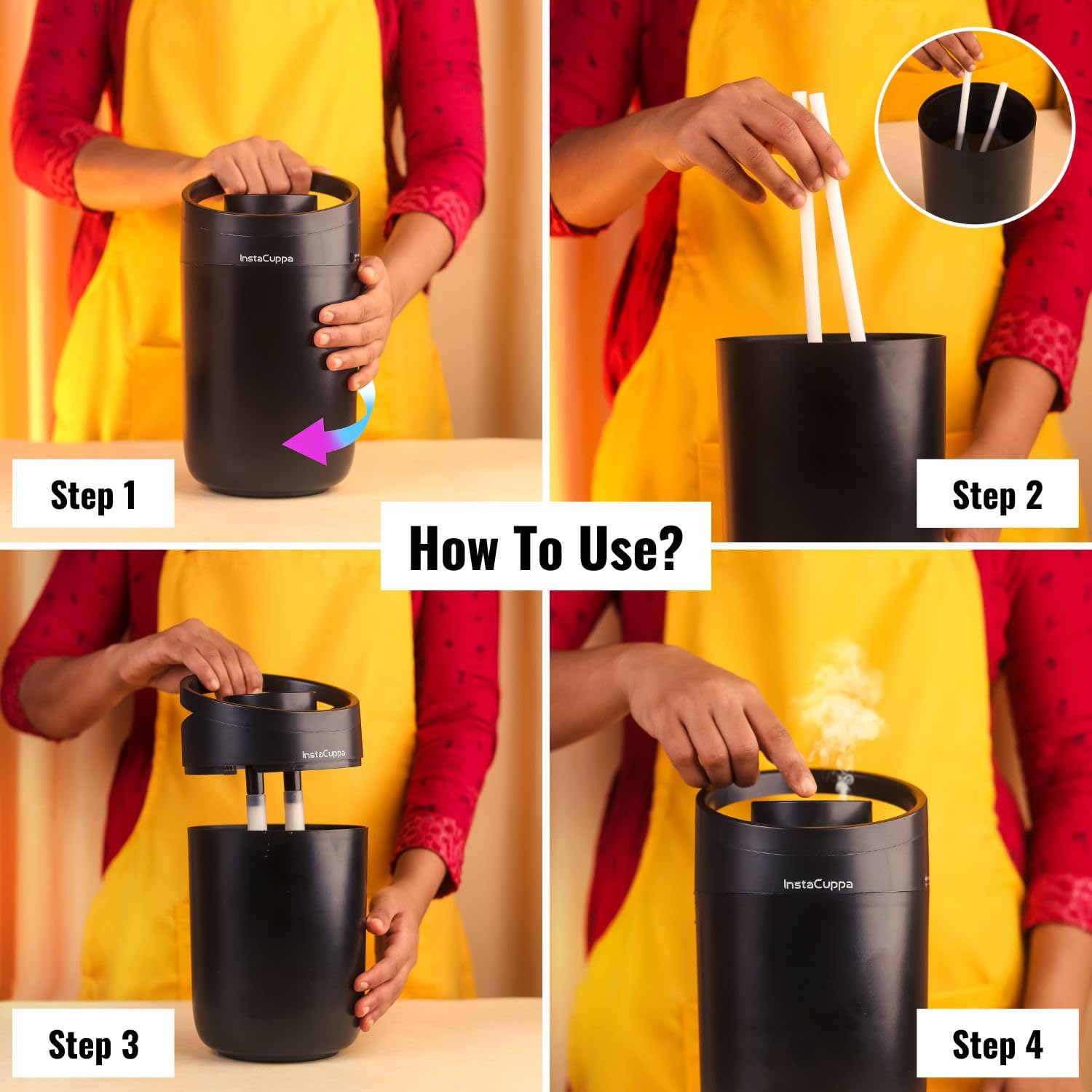 InstaCuppa

Step 1

Step 2

How To Use?

InstaCuppa

Step 3

InstaCuppa

Step 4