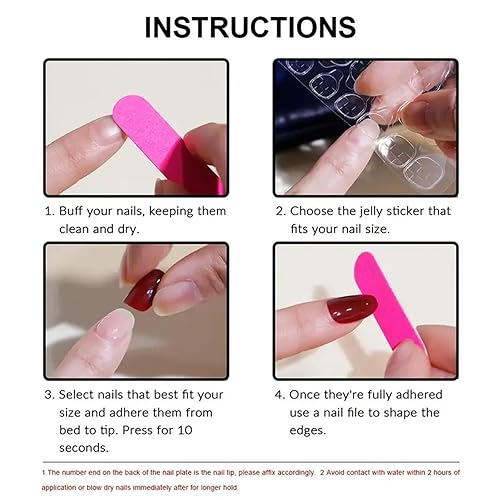 INSTRUCTIONS

1. Buff your nails, keeping them clean and dry.

2. Choose the jelly sticker that fits your nail size.

3. Select nails that best fit your size and adhere them from bed to tip. Press for 10 seconds.

4. Once they're fully adhered use a nail file to shape the edges.

1.The number end on the back of the nail plate is the nail tip, please affix accordingly. 2.Avoid contact with water within 2 hours of application or blow dry nails immediately after for longer hold.