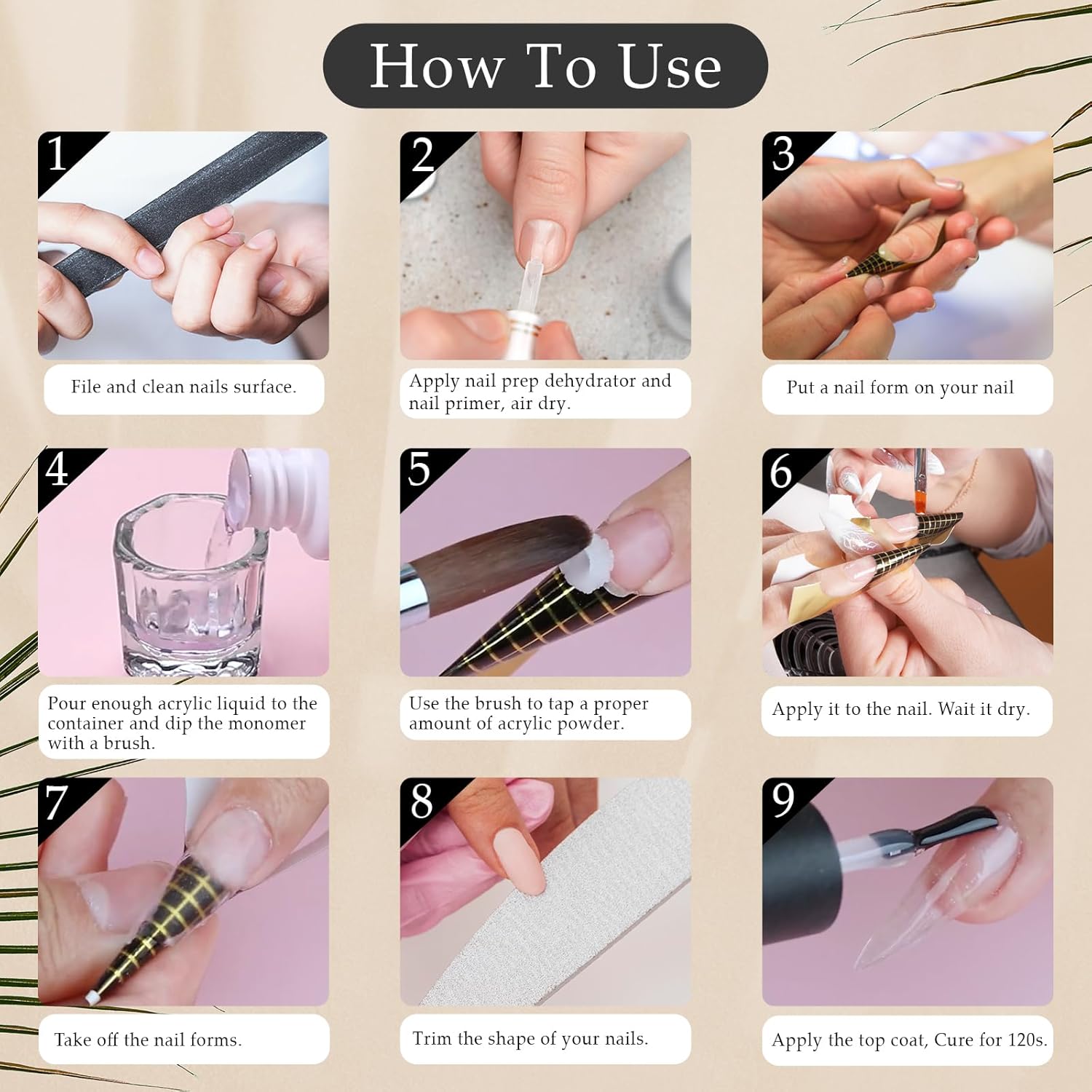 How To Use

1

File and clean nails surface.

2

Apply nail prep dehydrator and nail primer, air dry.

3

Put a nail form on your nail

4

Pour enough acrylic liquid to the container and dip the monomer with a brush.

5

Use the brush to tap a proper amount of acrylic powder.

6

Apply it to the nail. Wait it dry.

7

Take off the nail forms.

8

Trim the shape of your nails.

9

Apply the top coat, Cure for 120s.